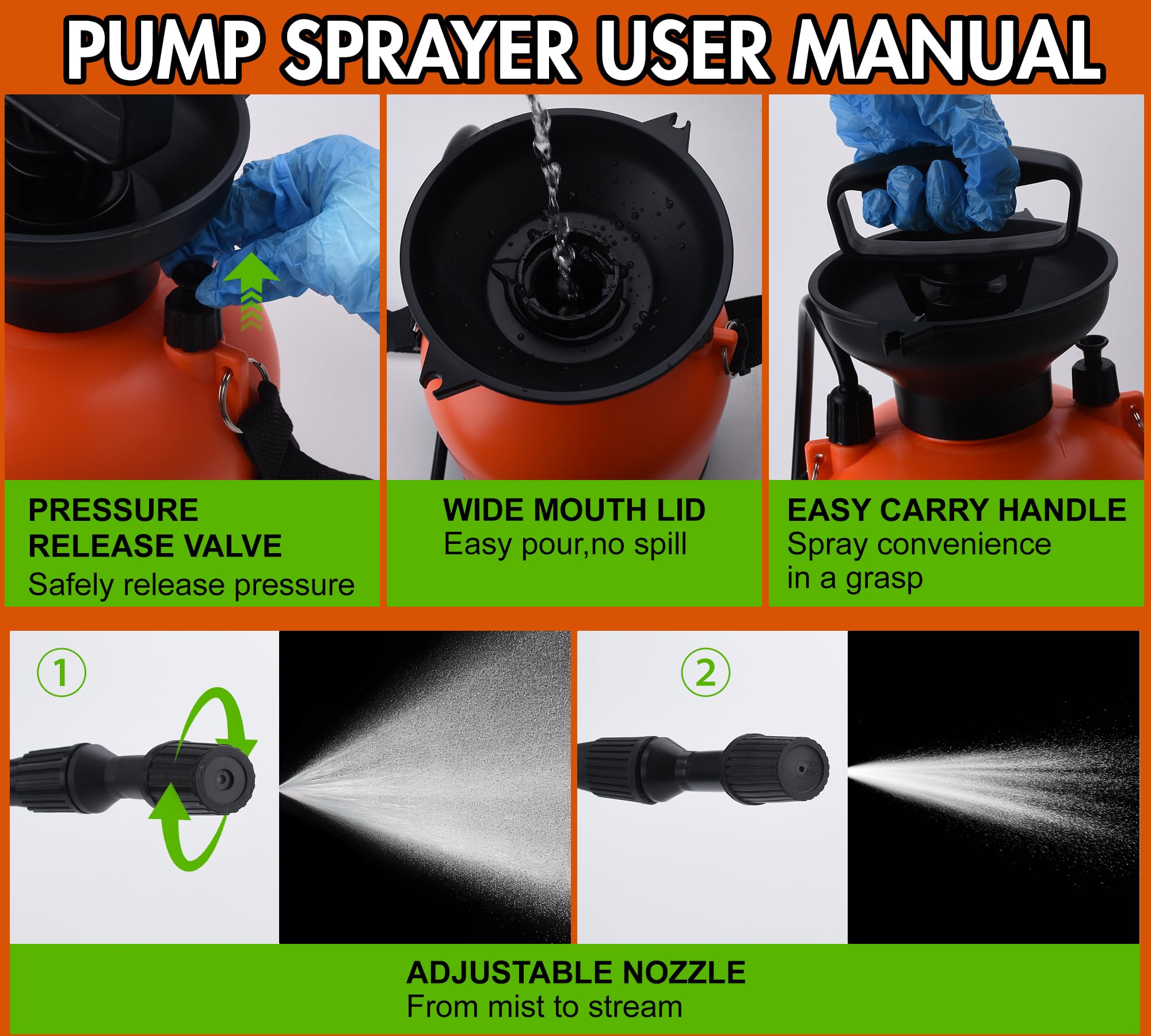 PUMP SPRAYER USER MANUAL

PRESSURE RELEASE VALVE
Safely release pressure

WIDE MOUTH LID
Easy pour,no spill

EASY CARRY HANDLE
Spray convenience in a grasp

①

②

ADJUSTABLE NOZZLE
From mist to stream