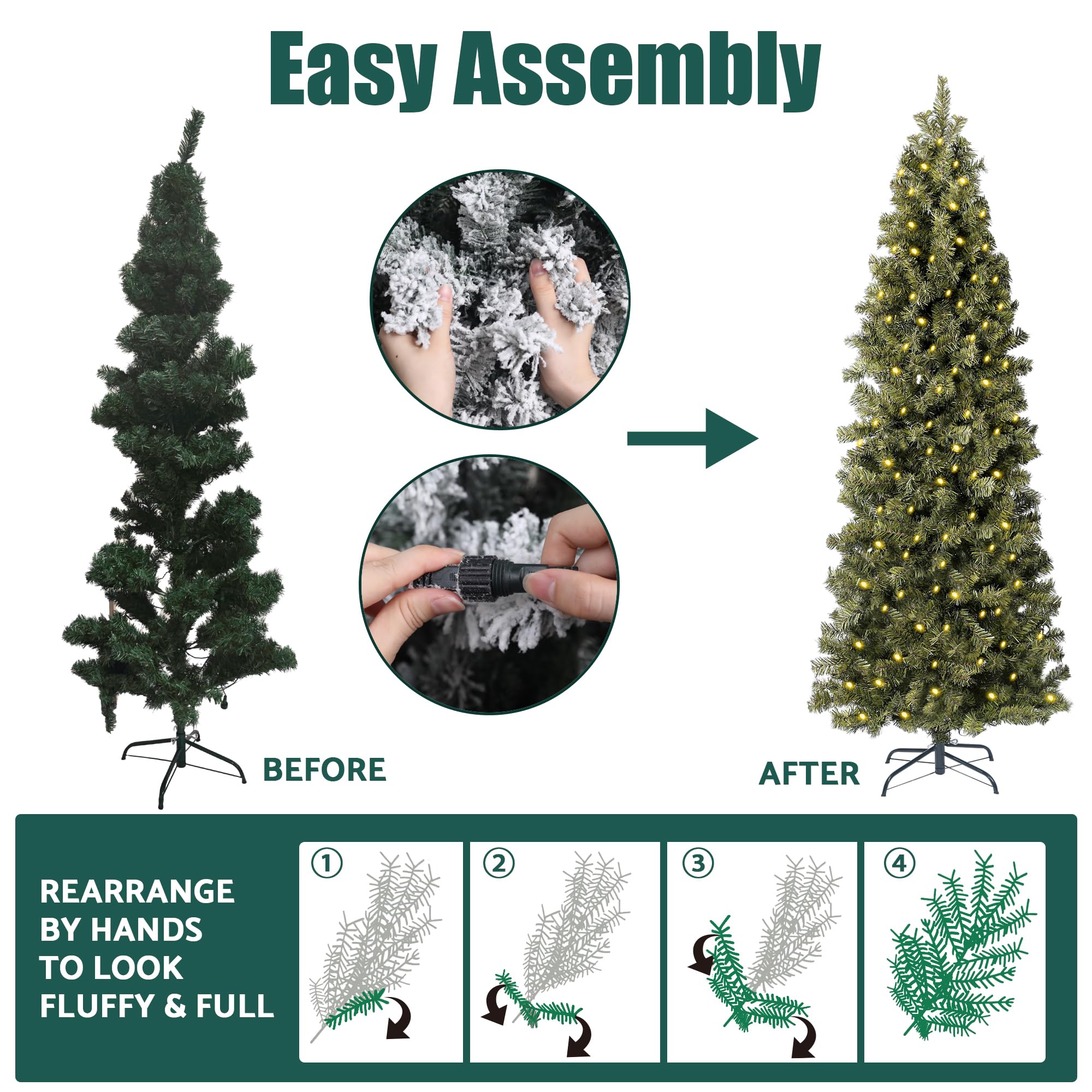 Easy Assembly

BEFORE

AFTER

REARRANGE BY HANDS TO LOOK FLUFFY & FULL

①

②

③

④