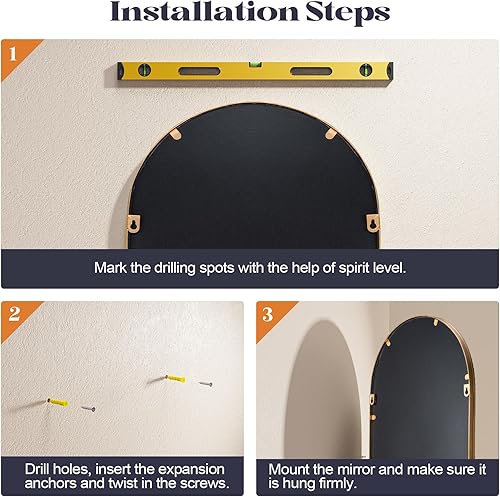 Installation Steps

1

Mark the drilling spots with the help of spirit level.

2

Drill holes, insert the expansion anchors and twist in the screws.

3

Mount the mirror and make sure it is hung firmly.