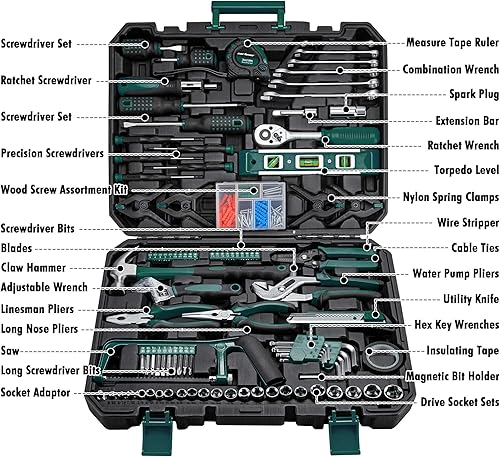 Screwdriver Set
Ratchet Screwdriver
Screwdriver Set
Precision Screwdrivers
Wood Screw Assortment Kit
Screwdriver Bits
Blades
Claw Hammer
Adjustable Wrench
Linesman Pliers
Long Nose Pliers
Saw
Long Screwdriver Bits
Socket Adaptor

Measure Tape Ruler
Combination Wrench
Spark Plug
Extension Bar
Ratchet Wrench
Torpedo Level
Nylon Spring Clamps
Wire Stripper
Cable Ties
Water Pump Pliers
Utility Knife
Hex Key Wrenches
Insulating Tape
Magnetic Bit Holder
Drive Socket Sets