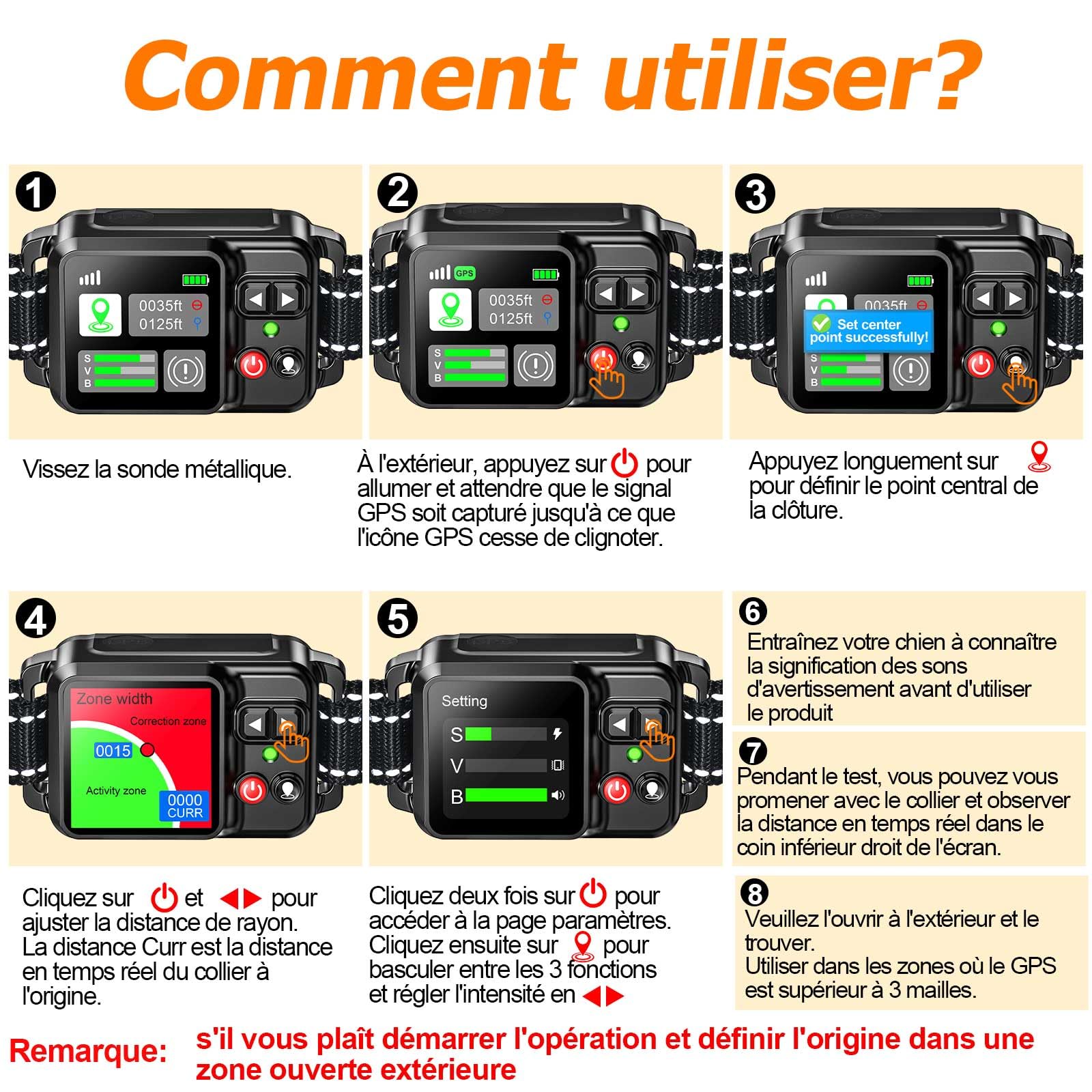 Comment utiliser?

1

0035ft
0125ft
S
V
B

Vissez la sonde métallique.

2

GPS
0035ft
0125ft
S
V
B

À l'extérieur, appuyez sur pour allumer et attendre que le signal GPS soit capturé jusqu'à ce que l'icône GPS cesse de clignoter.

3

0035ft
Set center point successfully!
S
V
B

Appuyez longuement sur pour définir le point central de la clôture.

4

Zone width
Correction zone
0015
Activity zone
0000
CURR

Cliquez sur et pour ajuster la distance de rayon. La distance Curr est la distance en temps réel du collier à l'origine.

5

Setting
S
V
B

Cliquez deux fois sur pour accéder à la page paramètres. Cliquez ensuite sur pour basculer entre les 3 fonctions et régler l'intensité en

6
Entraînez votre chien à connaître la signification des sons d'avertissement avant d'utiliser le produit

7
Pendant le test, vous pouvez vous promener avec le collier et observer la distance en temps réel dans le coin inférieur droit de l'écran.

8
Veuillez l'ouvrir à l'extérieur et le trouver.
Utiliser dans les zones où le GPS est supérieur à 3 mailles.

Remarque: s'il vous plaît démarrer l'opération et définir l'origine dans une zone ouverte extérieure