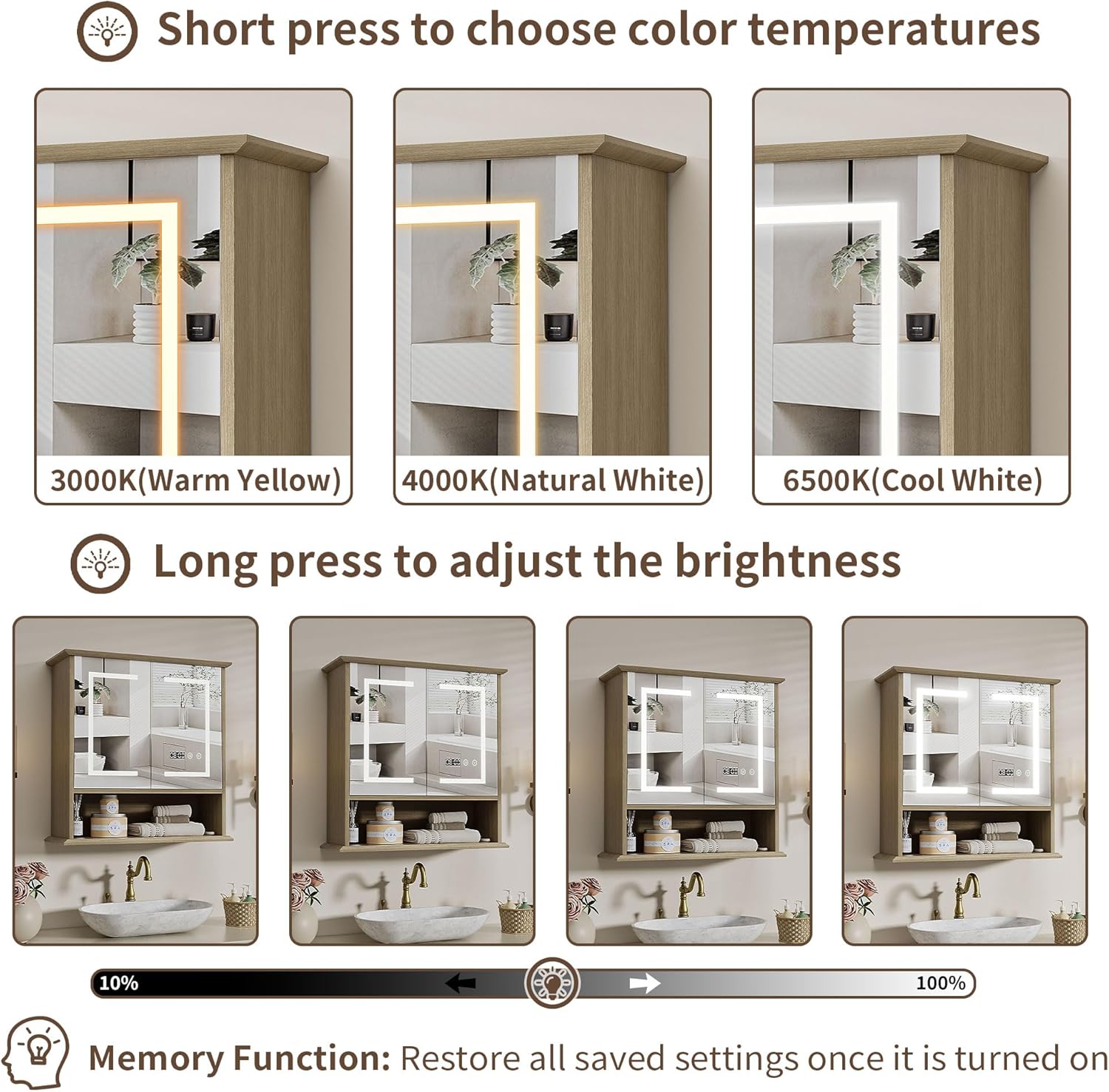 Short press to choose color temperatures

3000K(Warm Yellow)

4000K(Natural White)

6500K(Cool White)

Long press to adjust the brightness

10%

100%

Memory Function: Restore all saved settings once it is turned on