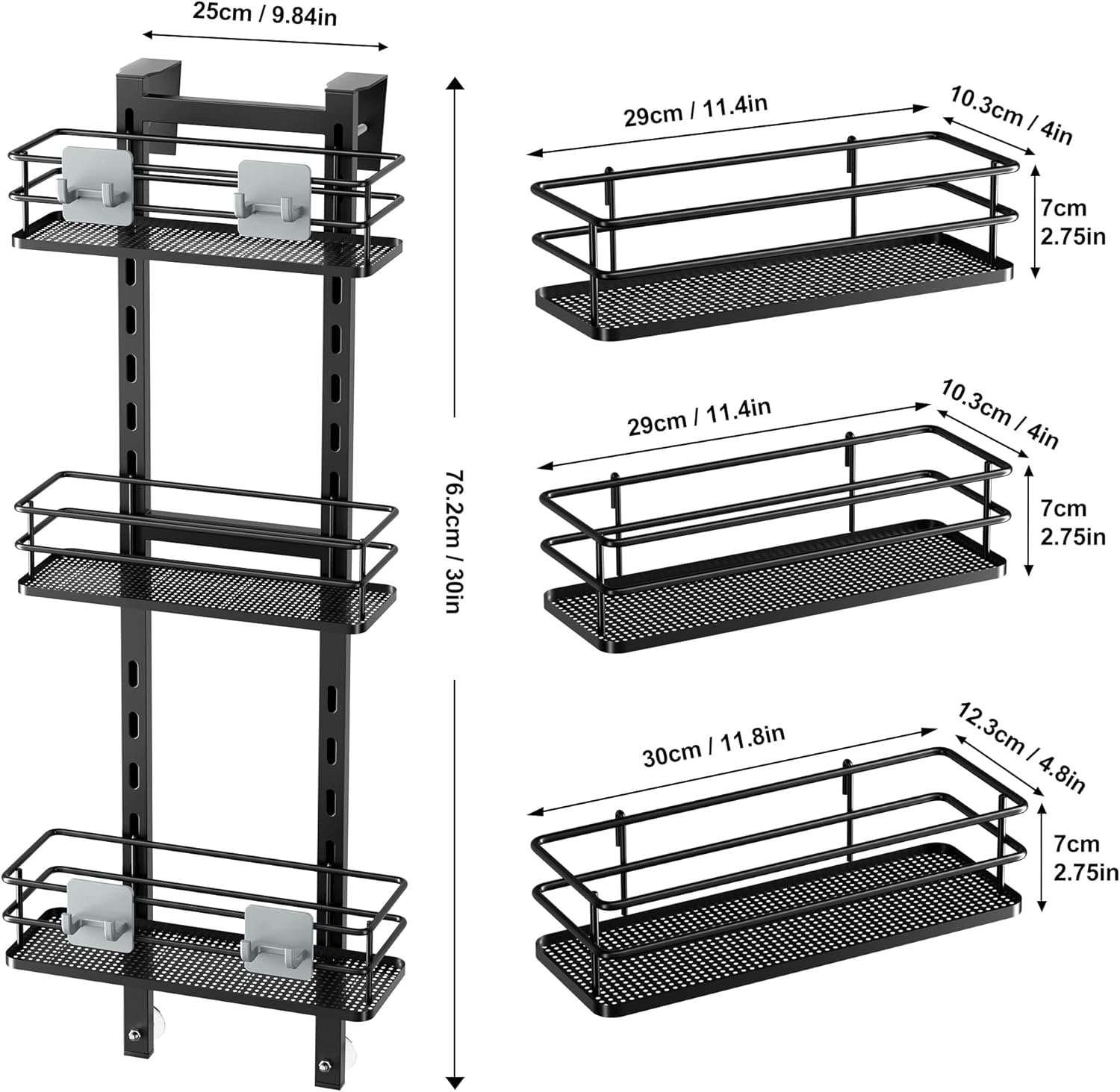 25cm / 9.84in

76.2cm / 30in

29cm / 11.4in

10.3cm / 4in

7cm
2.75in

29cm / 11.4in

10.3cm / 4in

7cm
2.75in

30cm / 11.8in

12.3cm / 4.8in

7cm
2.75in