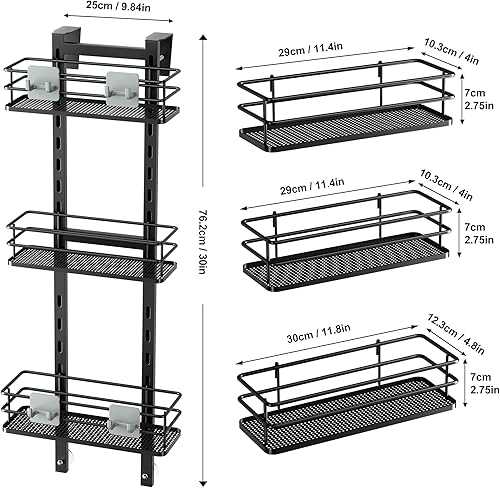 25cm / 9.84in

76.2cm / 30in

29cm / 11.4in
10.3cm / 4in
7cm
2.75in

29cm / 11.4in
10.3cm / 4in
7cm
2.75in

30cm / 11.8in
12.3cm / 4.8in
7cm
2.75in