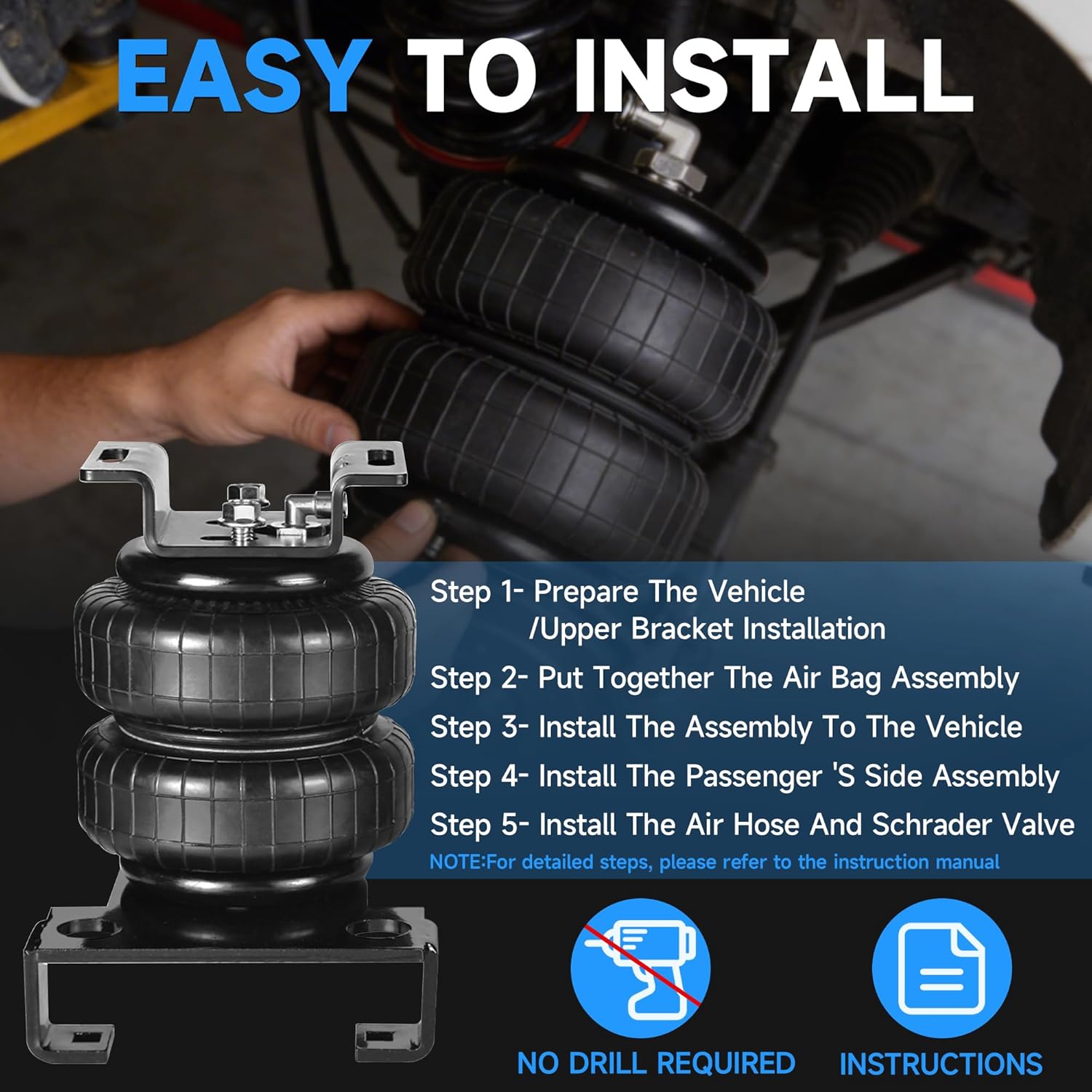 EASY TO INSTALL

Step 1- Prepare The Vehicle /Upper Bracket Installation

Step 2- Put Together The Air Bag Assembly

Step 3- Install The Assembly To The Vehicle

Step 4- Install The Passenger 'S Side Assembly

Step 5- Install The Air Hose And Schrader Valve

NOTE:For detailed steps, please refer to the instruction manual

NO DRILL REQUIRED

INSTRUCTIONS