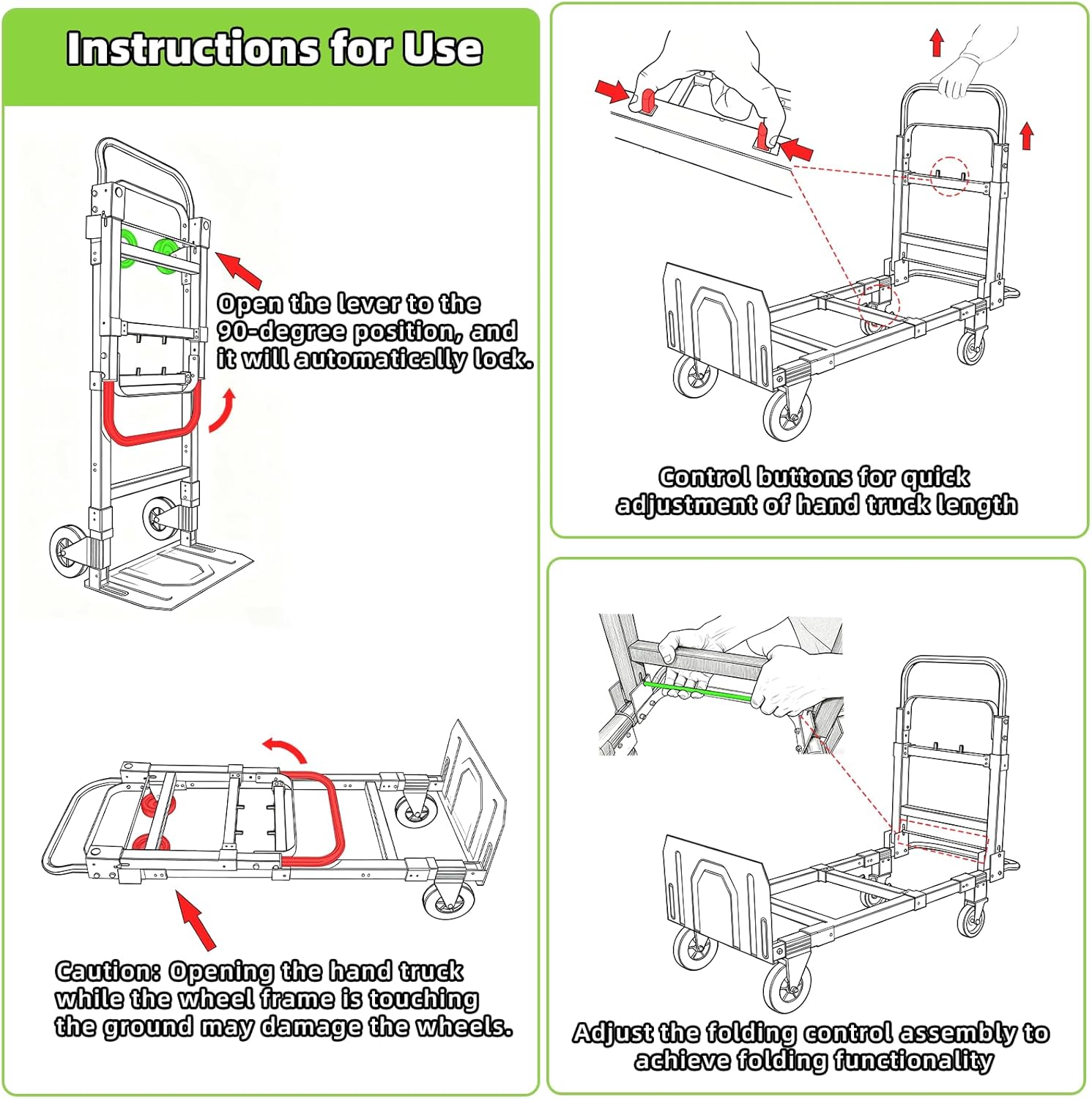 Instructions for Use

Open the lever to the 90-degree position, and it will automatically lock.

Caution: Opening the hand truck while the wheel frame is touching the ground may damage the wheels.

Control buttons for quick adjustment of hand truck length

Adjust the folding control assembly to achieve folding functionality