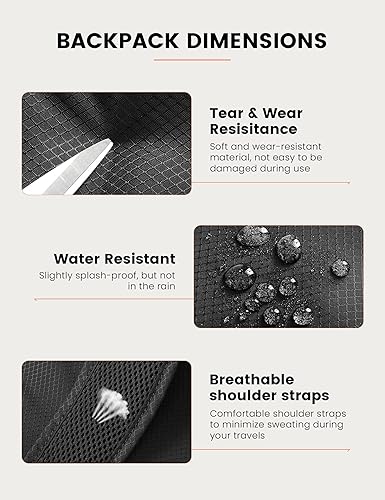 BACKPACK DIMENSIONS

Tear & Wear Resisitance

Soft and wear-resistant material, not easy to be damaged during use

Water Resistant

Slightly splash-proof, but not in the rain

Breathable shoulder straps

Comfortable shoulder straps to minimize sweating during your travels