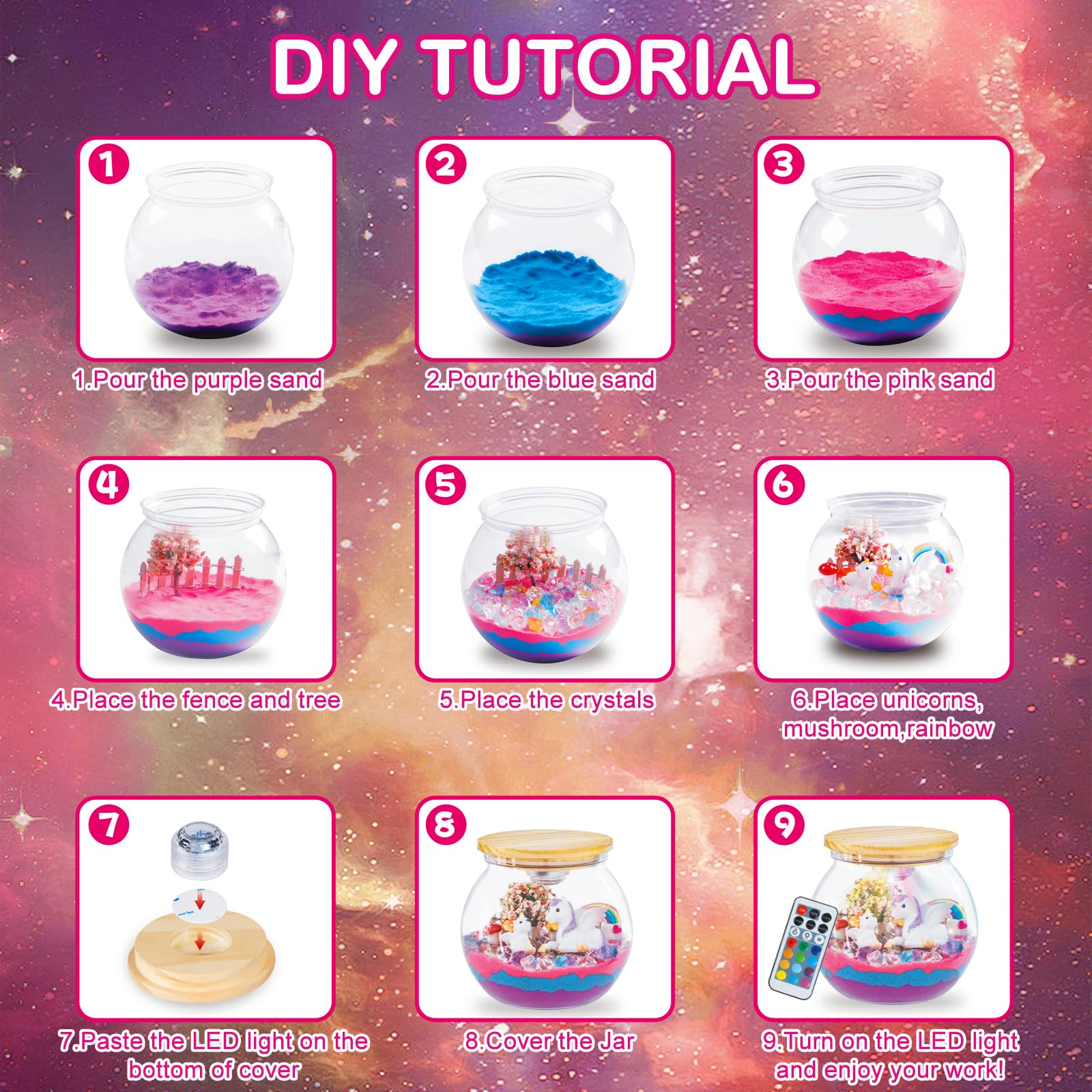 DIY TUTORIAL

1

1.Pour the purple sand

2

2.Pour the blue sand

3

3.Pour the pink sand

4

4.Place the fence and tree

5

5.Place the crystals

6

6.Place unicorns, mushroom,rainbow

7

7.Paste the LED light on the bottom of cover

8

8.Cover the Jar

9

9.Turn on the LED light and enjoy your work!