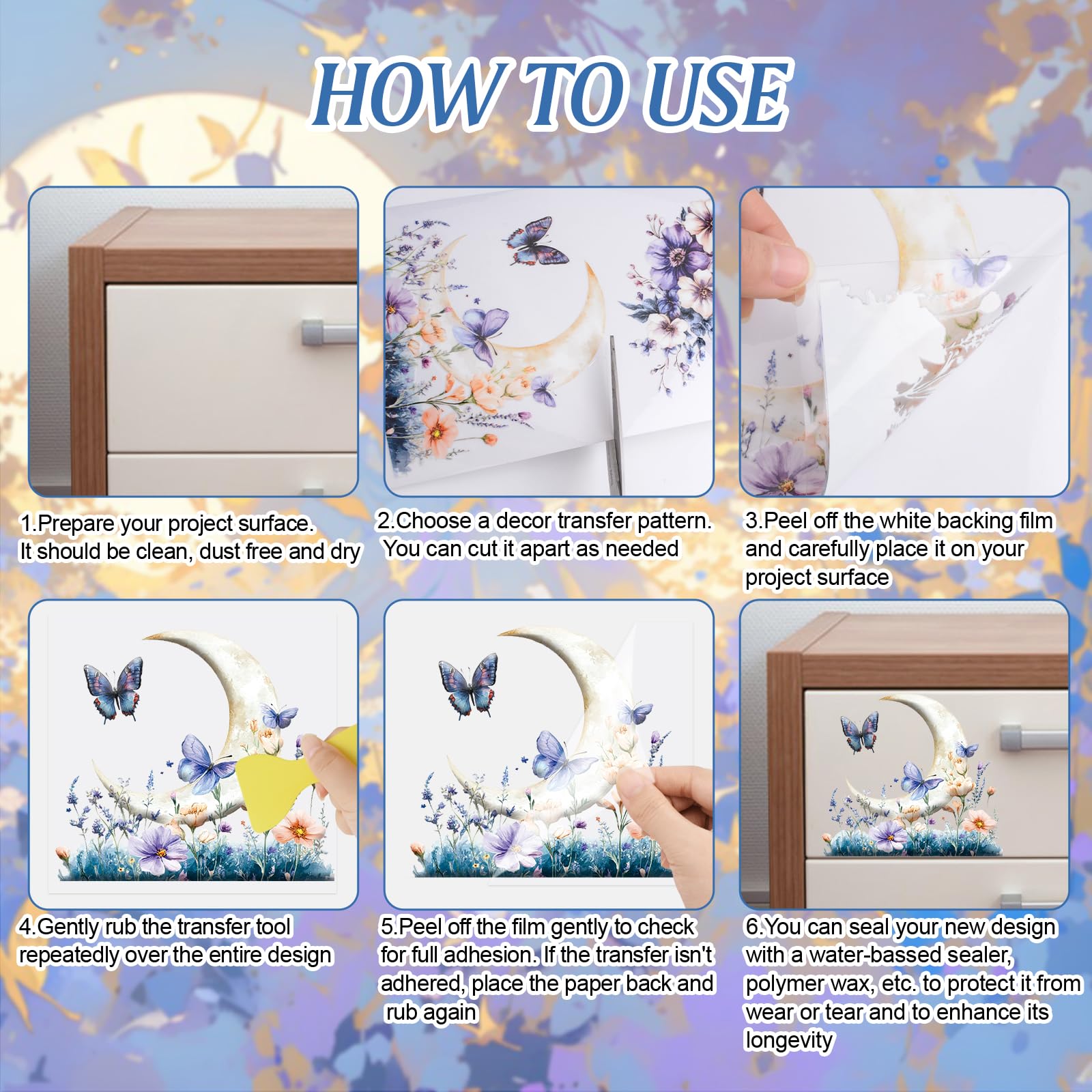 HOW TO USE

1.Prepare your project surface. It should be clean, dust free and dry

2.Choose a decor transfer pattern. You can cut it apart as needed

3.Peel off the white backing film and carefully place it on your project surface

4.Gently rub the transfer tool repeatedly over the entire design

5.Peel off the film gently to check for full adhesion. If the transfer isn't adhered, place the paper back and rub again

6.You can seal your new design with a water-bassed sealer, polymer wax, etc. to protect it from wear or tear and to enhance its longevity