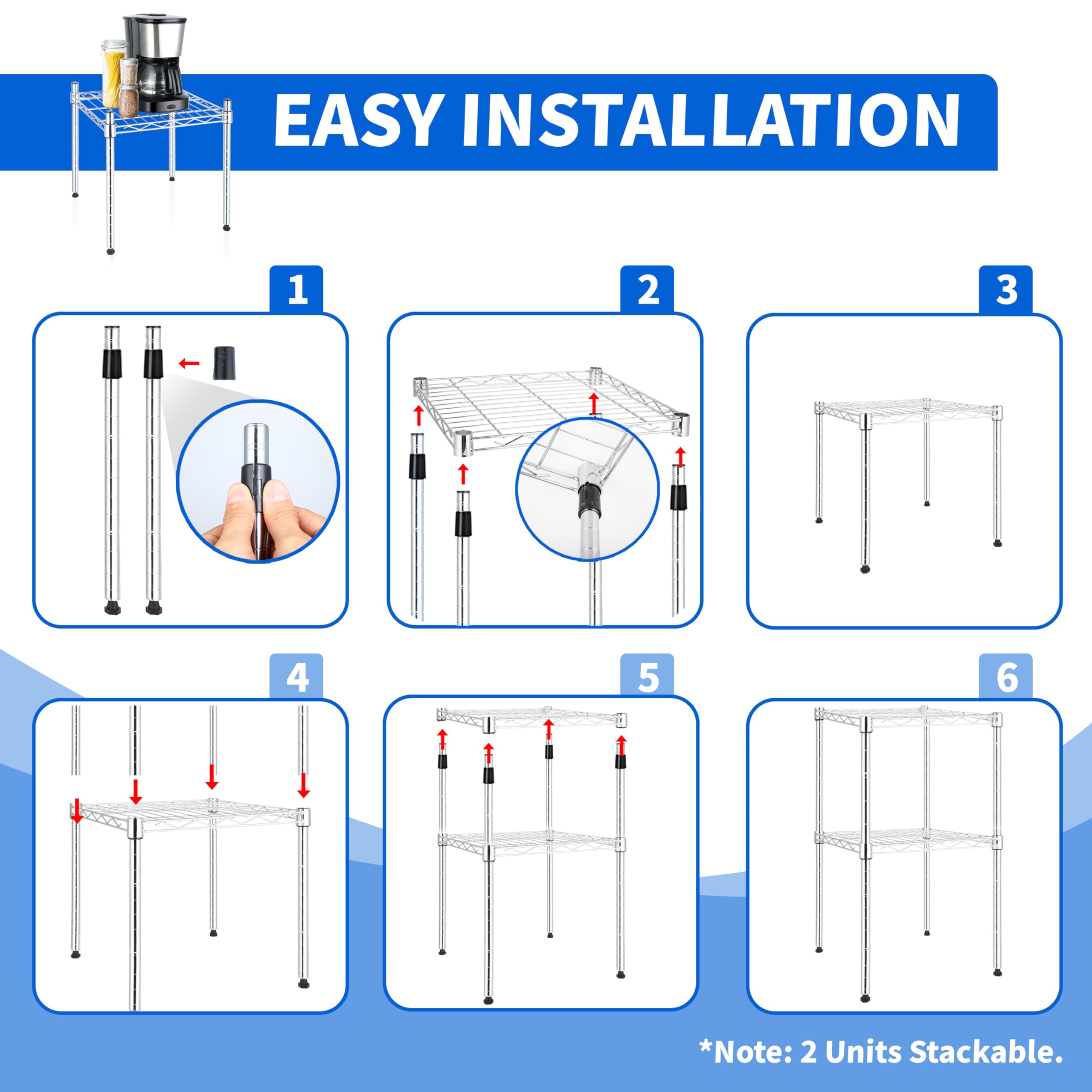 EASY INSTALLATION

1

2

3

4

5

6

*Note: 2 Units Stackable.