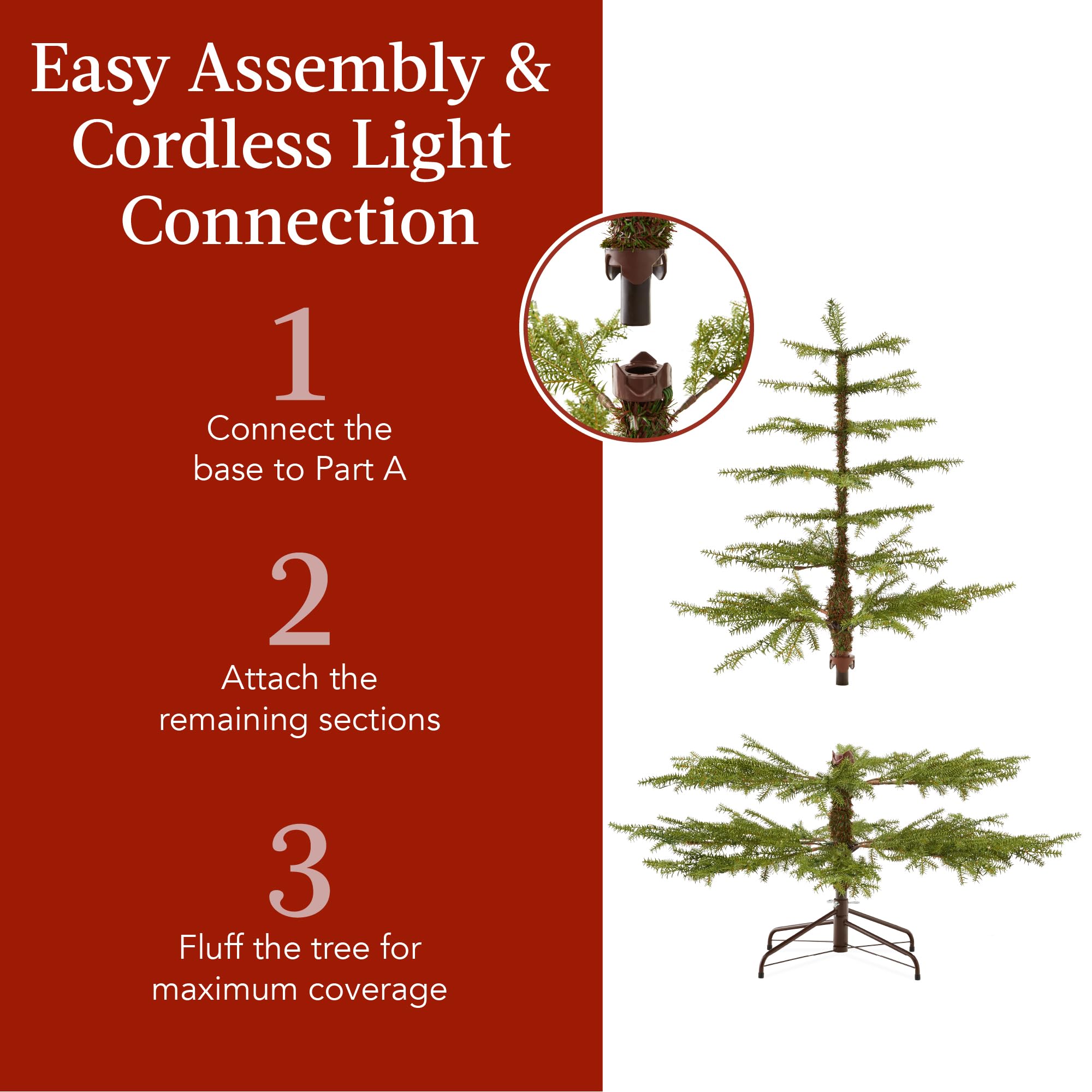 Easy Assembly & Cordless Light Connection

1

Connect the base to Part A

2

Attach the remaining sections

3

Fluff the tree for maximum coverage