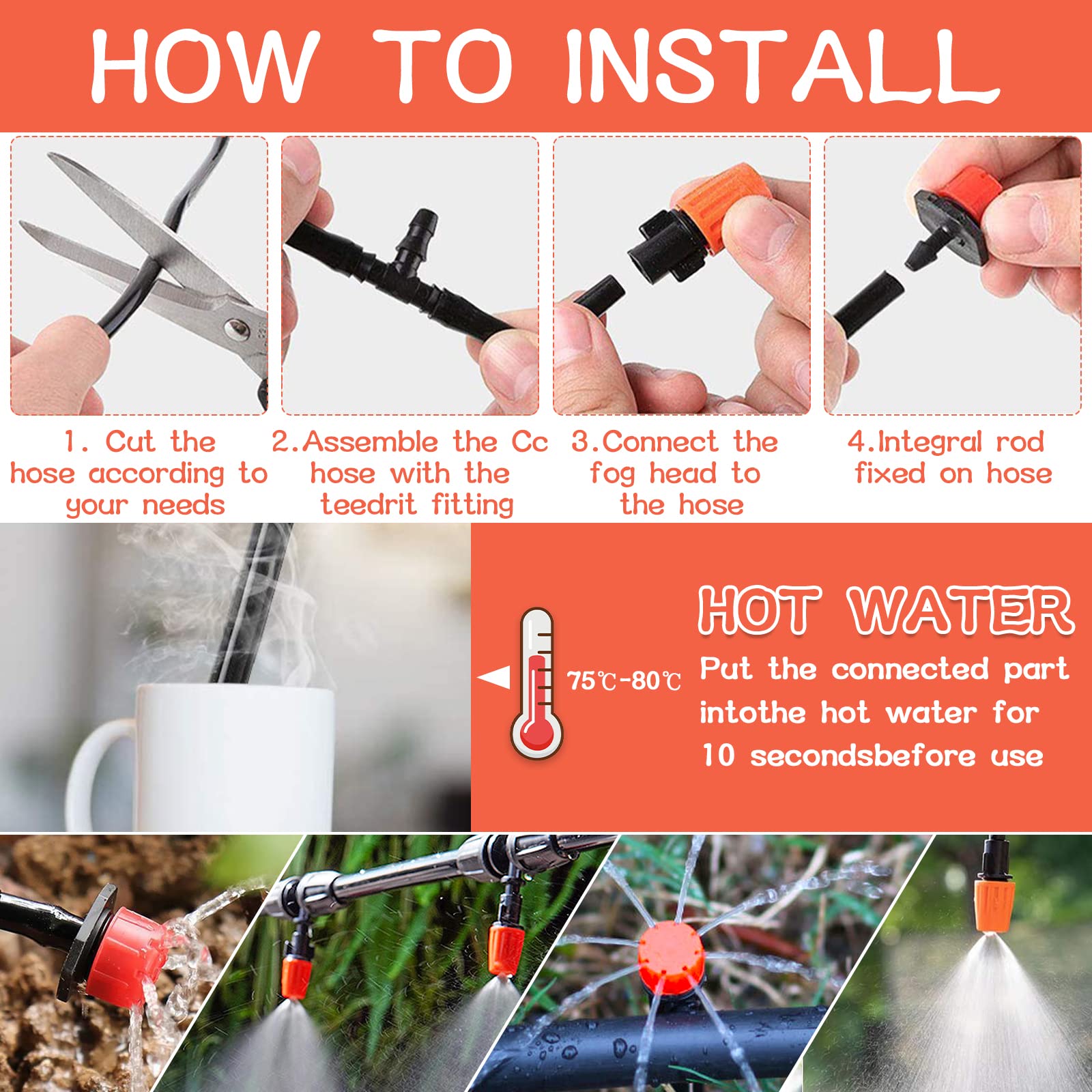 HOW TO INSTALL

1. Cut the hose according to your needs

2.Assemble the Cc hose with the teedrit fitting

3.Connect the fog head to the hose

4.Integral rod fixed on hose

75℃-80℃

HOT WATER

Put the connected part intothe hot water for 10 secondsbefore use