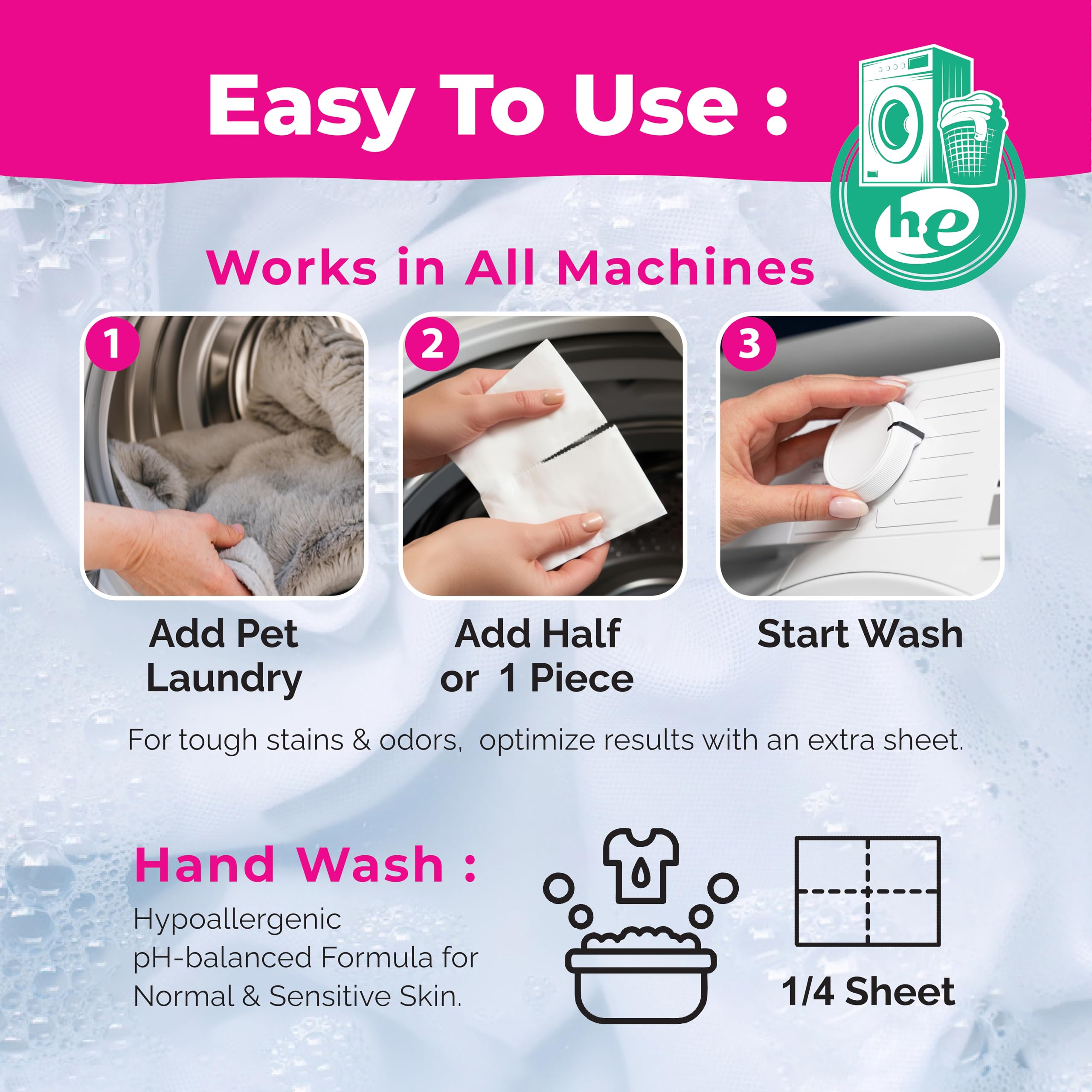 Easy To Use :

he

Works in All Machines

1

Add Pet Laundry

2

Add Half or 1 Piece

3

Start Wash

For tough stains & odors, optimize results with an extra sheet.

Hand Wash :

Hypoallergenic pH-balanced Formula for Normal & Sensitive Skin.

1/4 Sheet