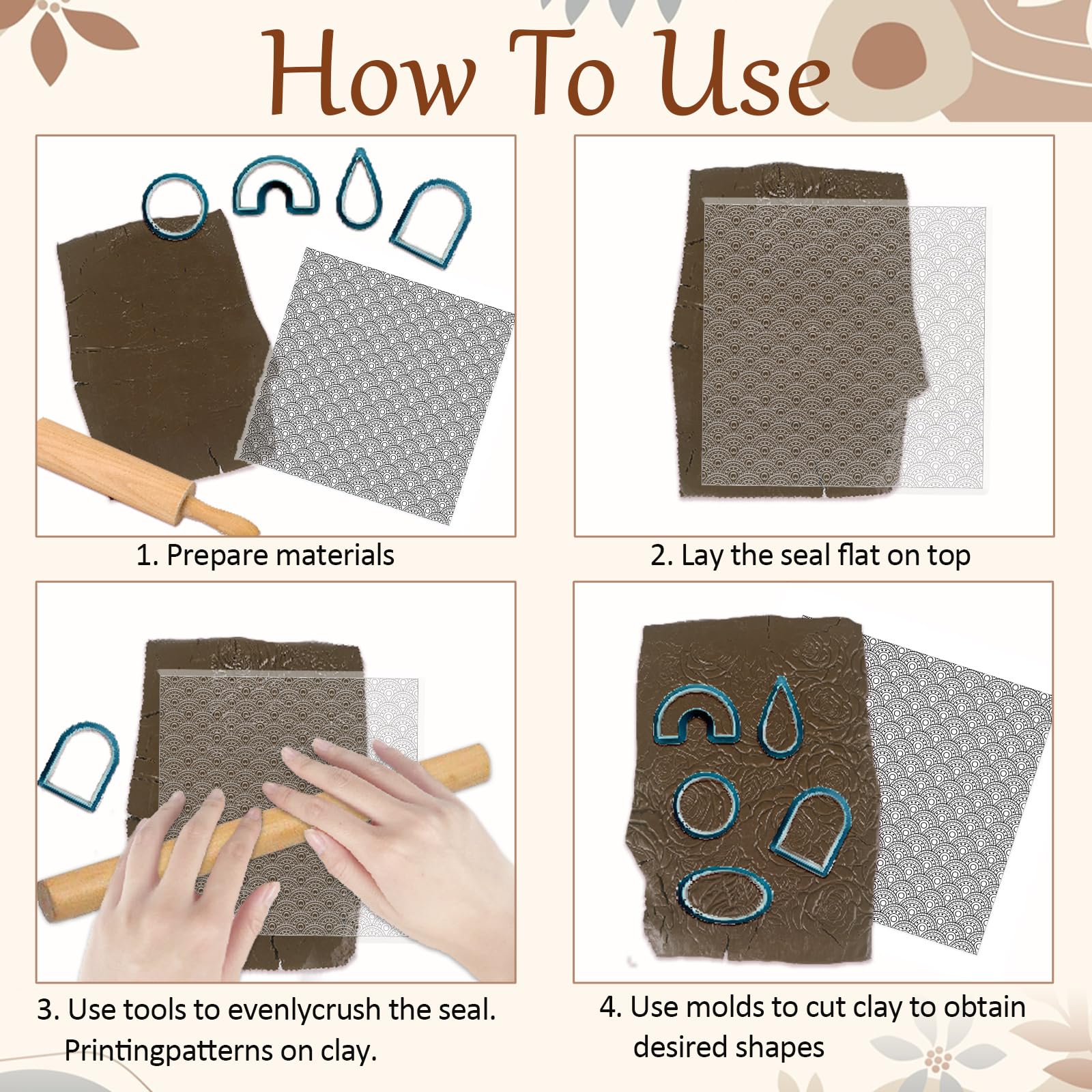 How To Use

1. Prepare materials

2. Lay the seal flat on top

3. Use tools to evenlycrush the seal. Printingpatterns on clay.

4. Use molds to cut clay to obtain desired shapes