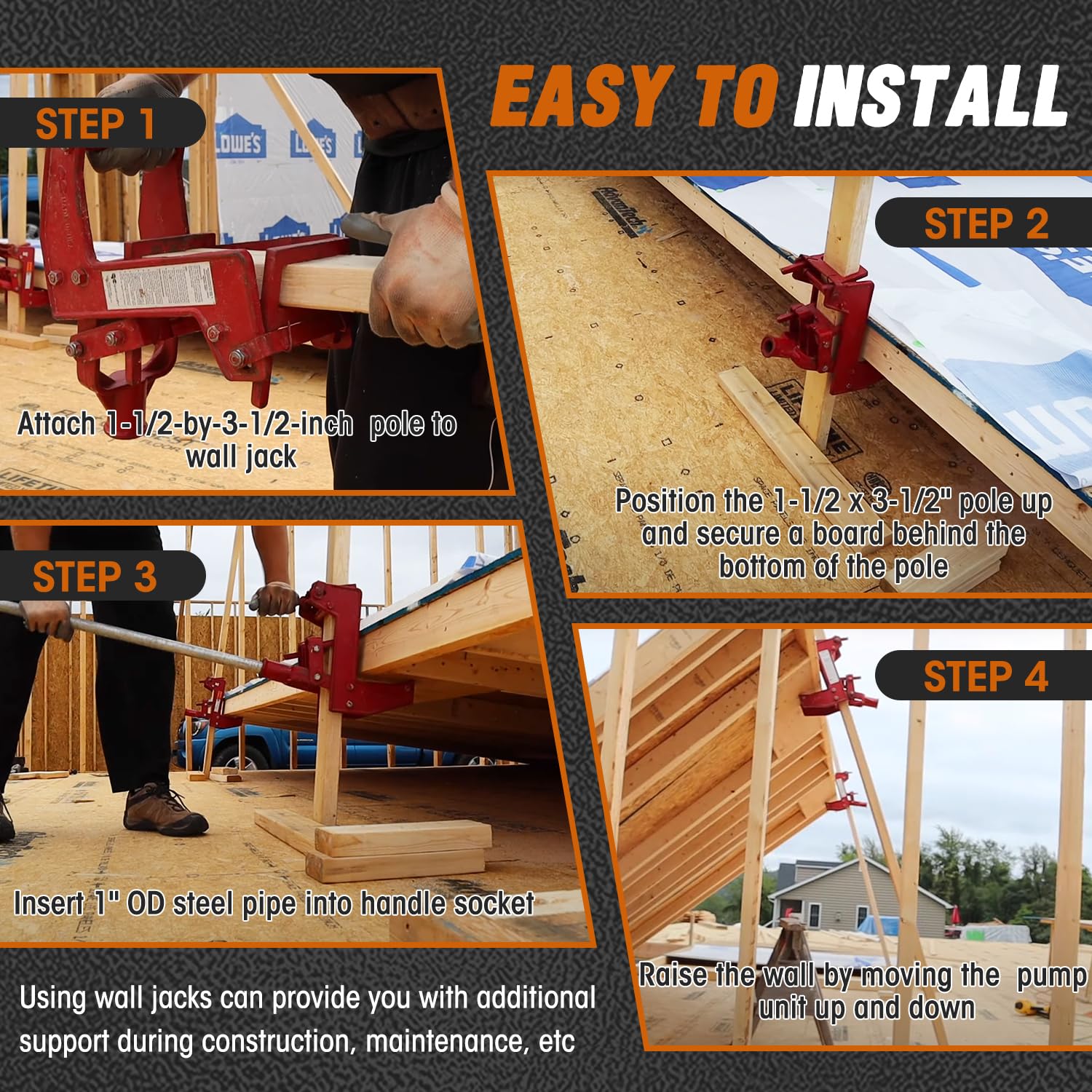 EASY TO INSTALL

STEP 1

LOWE'S

Attach 1-1/2-by-3-1/2-inch pole to wall jack

STEP 2

Position the 1-1/2 x 3-1/2" pole up and secure a board behind the bottom of the pole

STEP 3

Insert 1" OD steel pipe into handle socket

STEP 4

Raise the wall by moving the pump unit up and down

Using wall jacks can provide you with additional support during construction, maintenance, etc