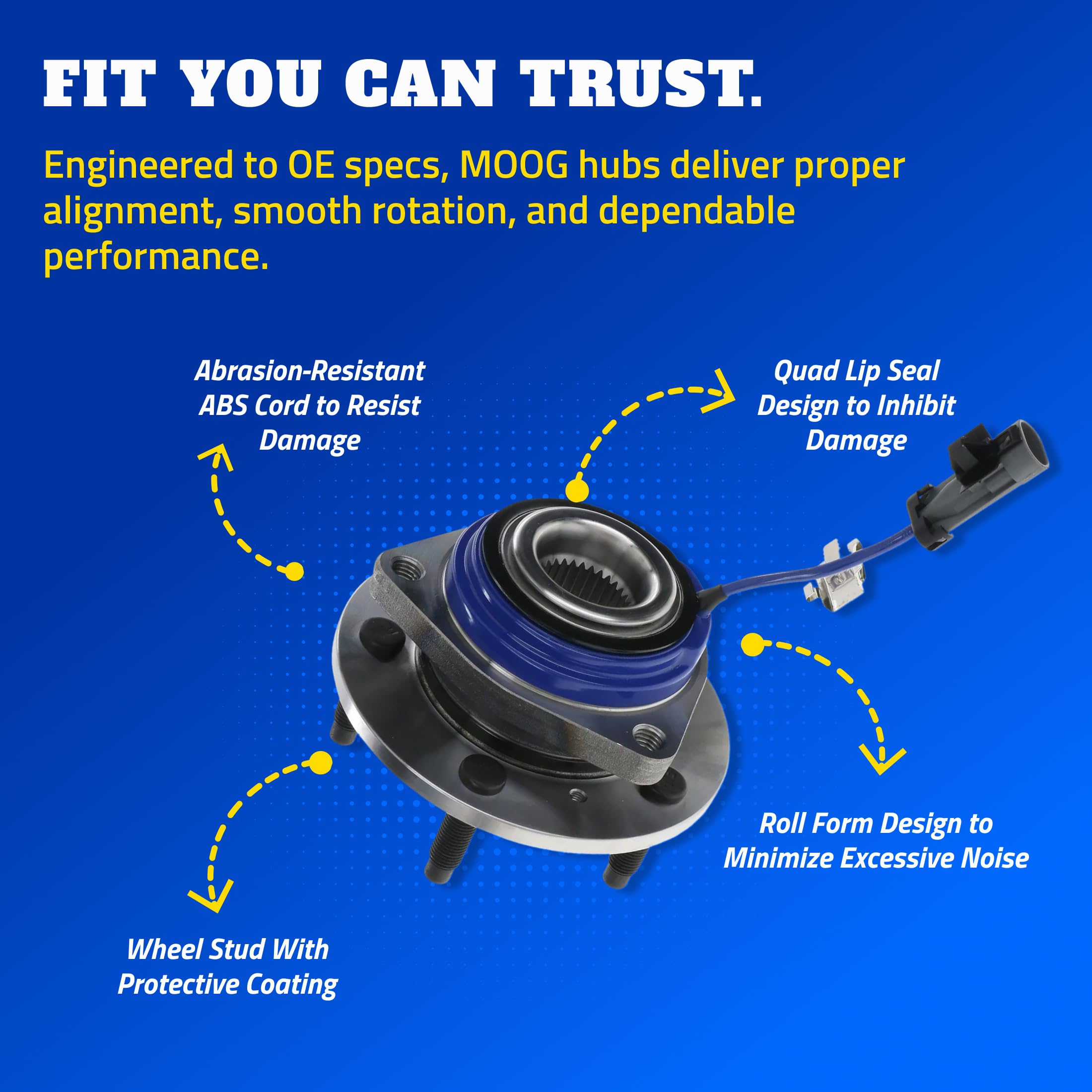 FIT YOU CAN TRUST.

Engineered to OE specs, MOOG hubs deliver proper alignment, smooth rotation, and dependable performance.

Abrasion-Resistant ABS Cord to Resist Damage

Quad Lip Seal Design to Inhibit Damage

Roll Form Design to Minimize Excessive Noise

Wheel Stud With Protective Coating