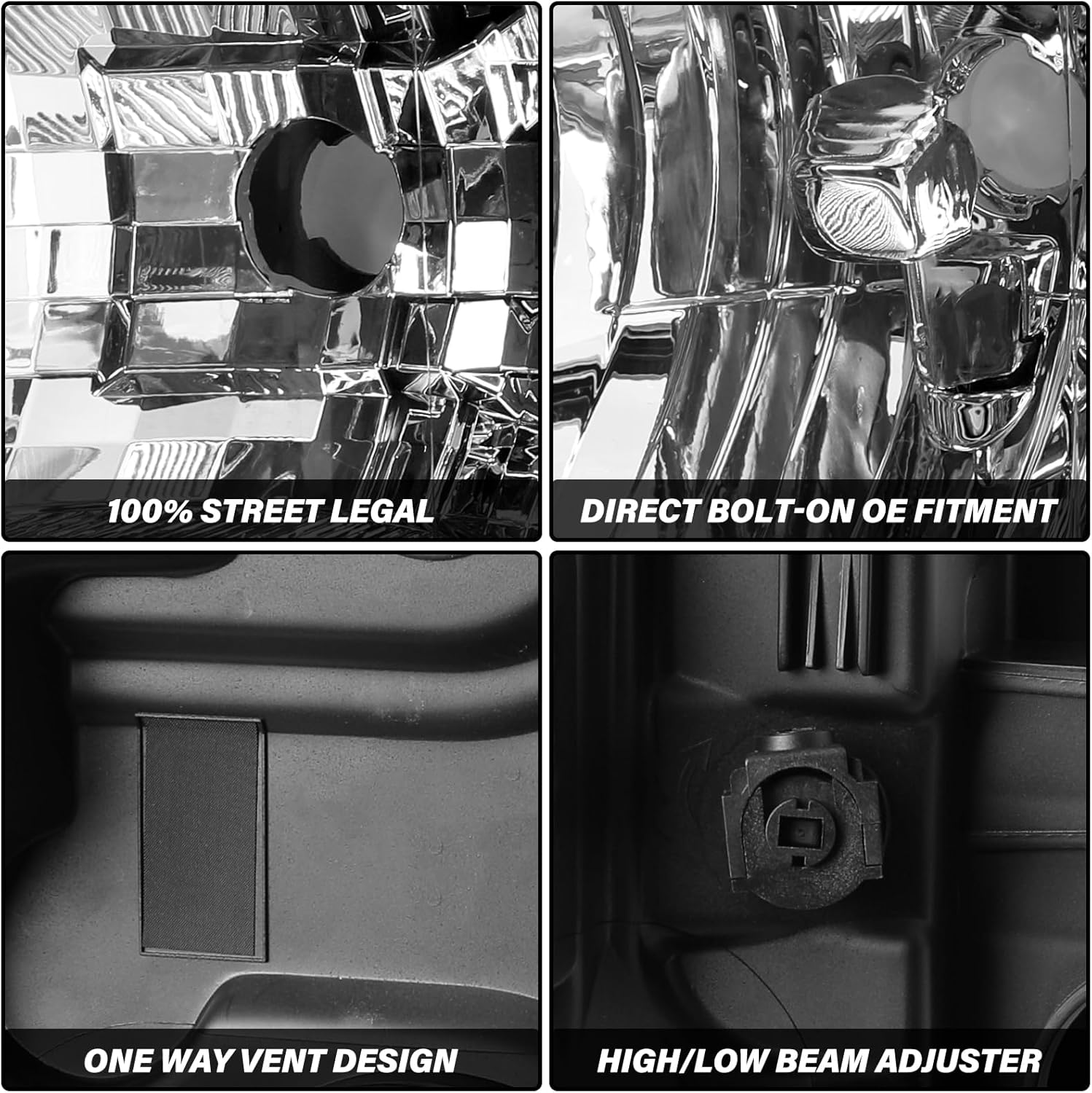 100% STREET LEGAL

DIRECT BOLT-ON OE FITMENT

ONE WAY VENT DESIGN

HIGH/LOW BEAM ADJUSTER