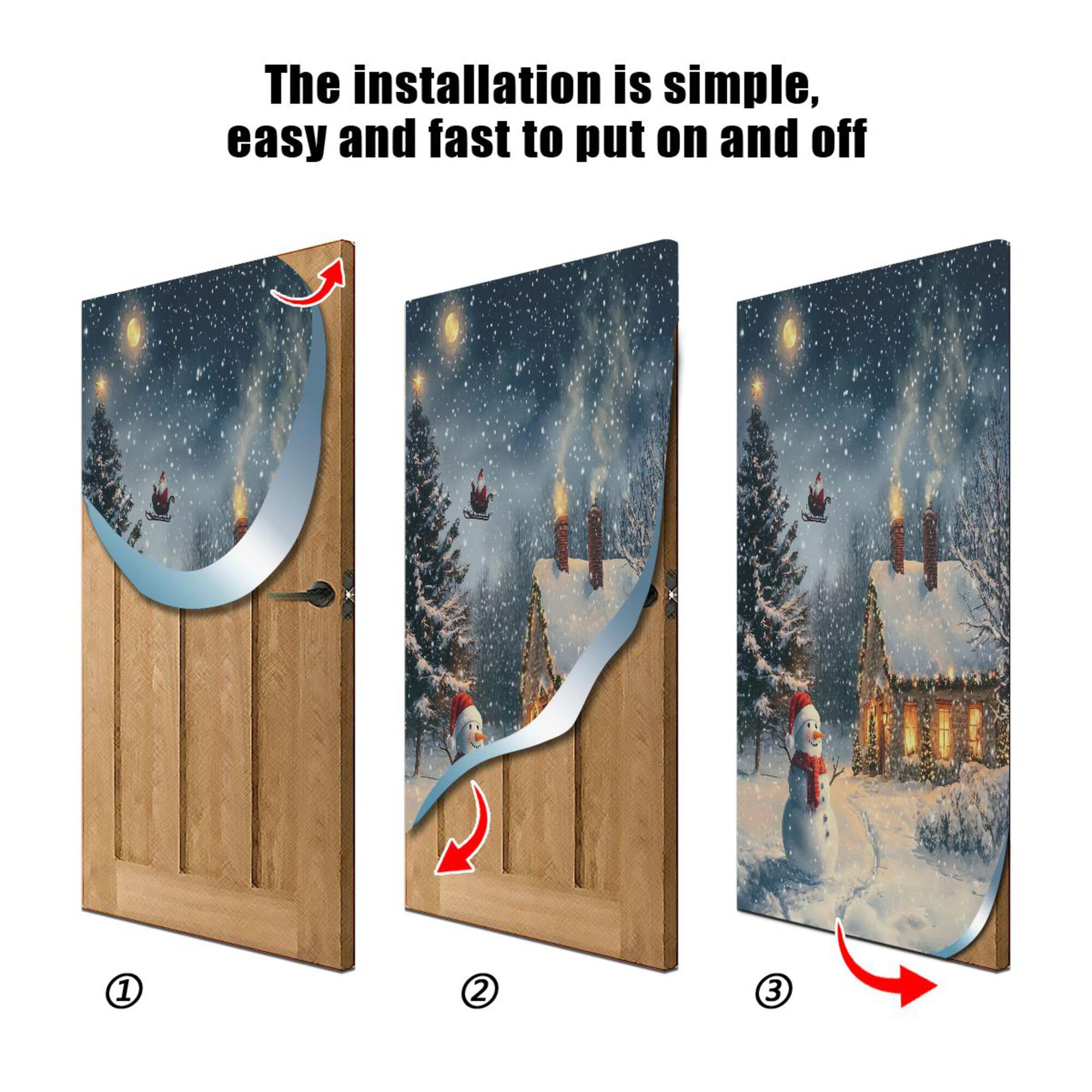 The installation is simple, easy and fast to put on and off

①

②

③