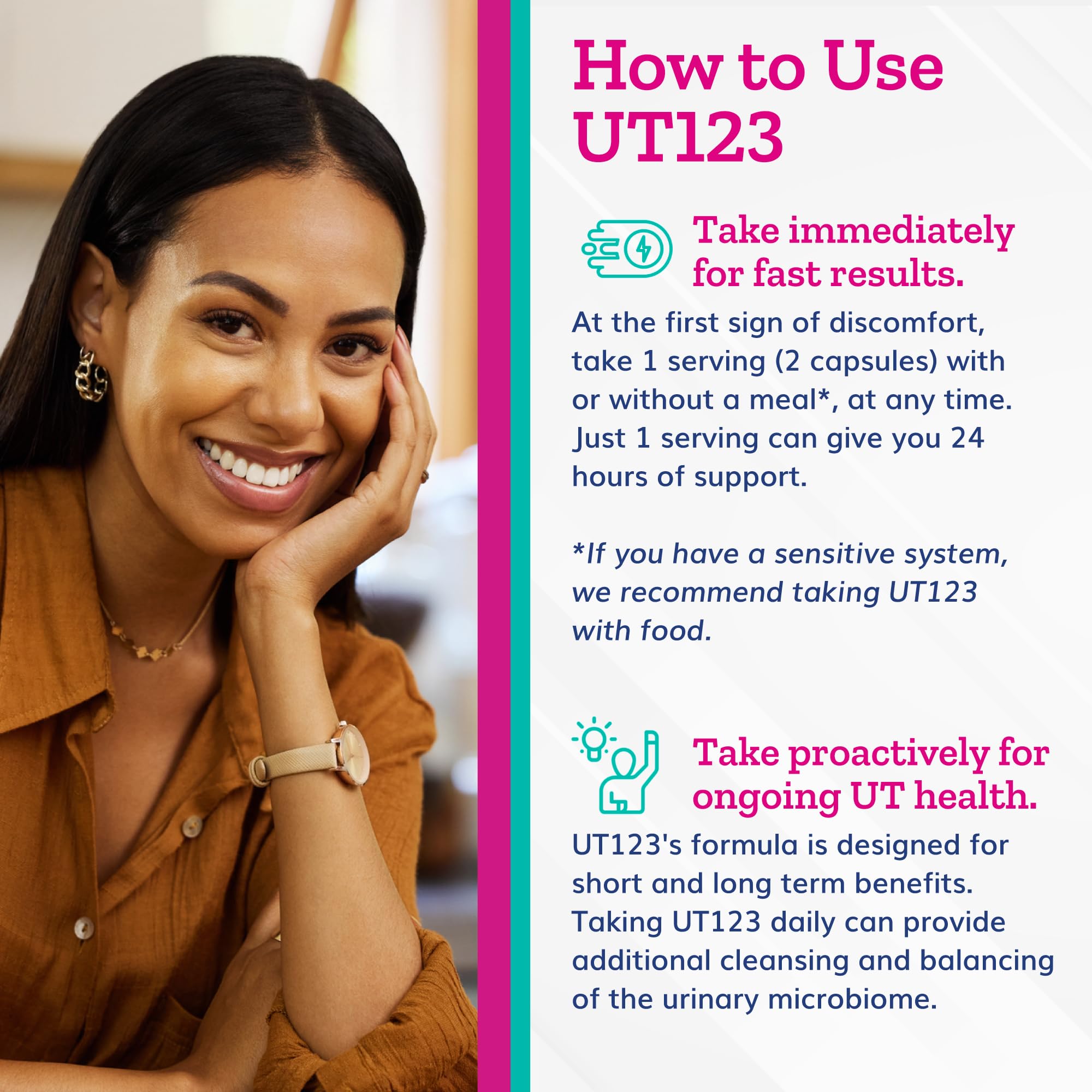 How to Use UT123

Take immediately for fast results.

At the first sign of discomfort, take 1 serving (2 capsules) with or without a meal*, at any time. Just 1 serving can give you 24 hours of support.

*If you have a sensitive system, we recommend taking UT123 with food.

Take proactively for ongoing UT health.

UT123's formula is designed for short and long term benefits. Taking UT123 daily can provide additional cleansing and balancing of the urinary microbiome.