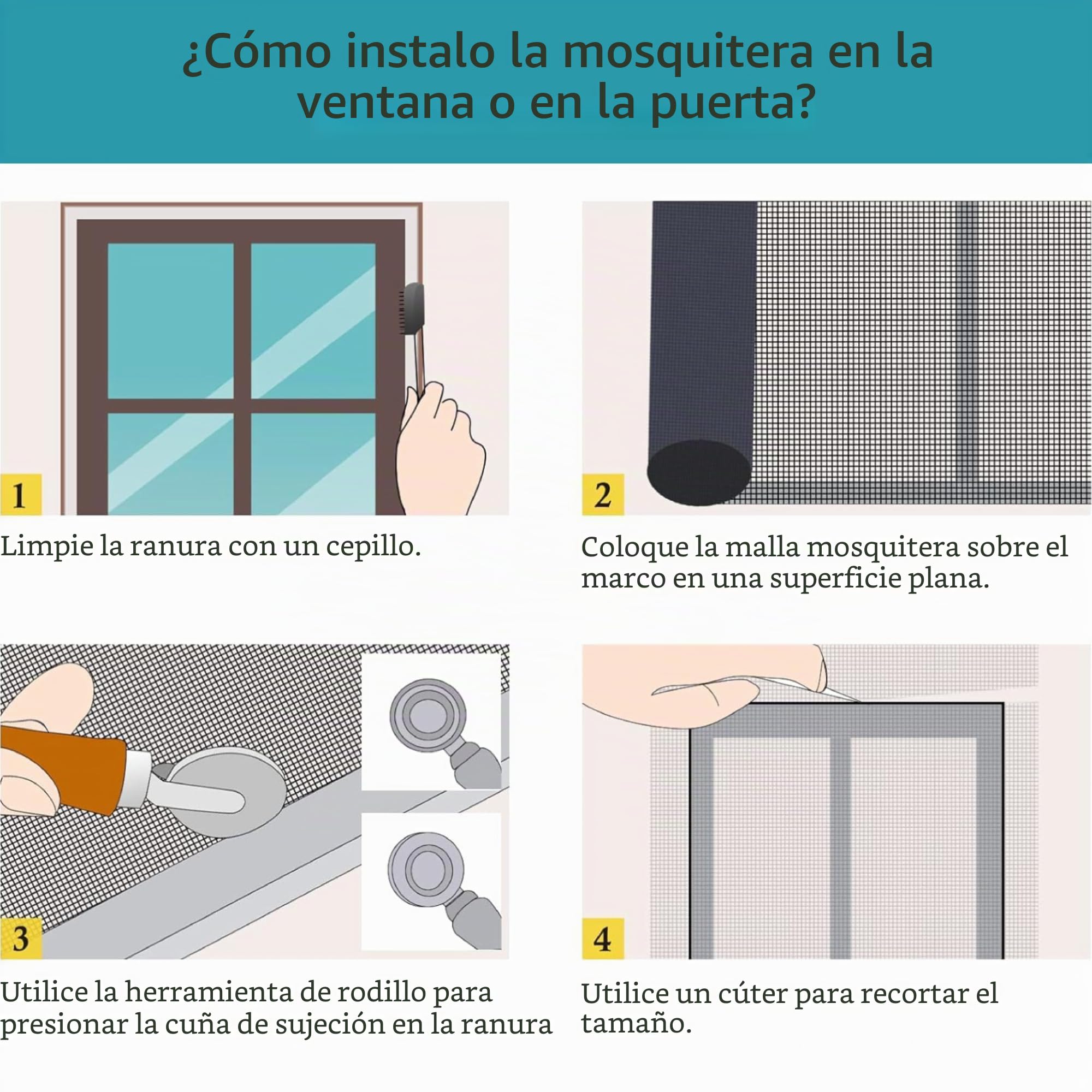 ¿Cómo instalo la mosquitera en la ventana o en la puerta?

1

Limpie la ranura con un cepillo.

2

Coloque la malla mosquitera sobre el marco en una superficie plana.

3

Utilice la herramienta de rodillo para presionar la cuña de sujeción en la ranura

4

Utilice un cúter para recortar el tamaño.