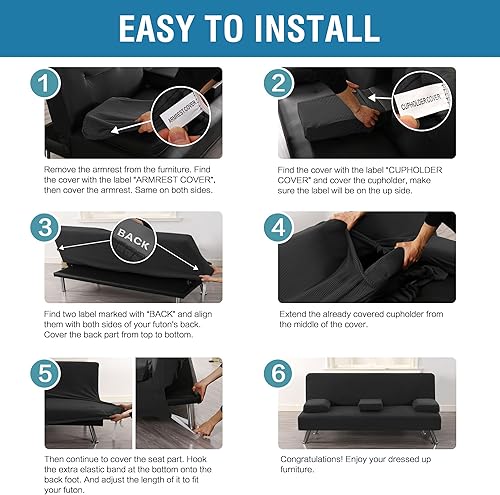 EASY TO INSTALL

1

ARMREST COVER

Remove the armrest from the furniture. Find the cover with the label "ARMREST COVER", then cover the armrest. Same on both sides.

2

CUPHOLDERCOVER

Find the cover with the label "CUPHOLDER COVER" and cover the cupholder, make sure the label will be on the up side.

3

BACK

Find two label marked with "BACK" and align them with both sides of your futon's back. Cover the back part from top to bottom.

4

Extend the already covered cupholder from the middle of the cover.

5

Then continue to cover the seat part. Hook the extra elastic band at the bottom onto the back foot. And adjust the length of it to fit your futon.

6

Congratulations! Enjoy your dressed up furniture.