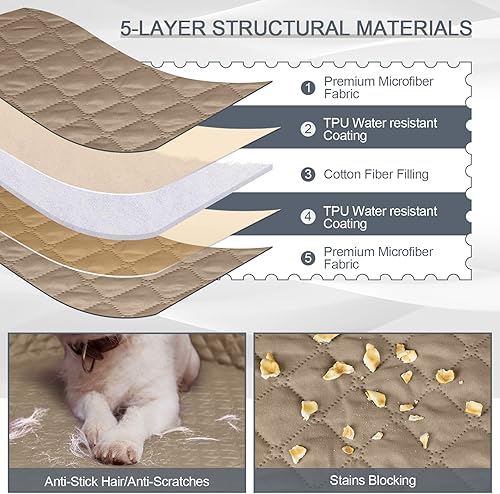 5-LAYER STRUCTURAL MATERIALS

1 Premium Microfiber Fabric

2 TPU Water resistant Coating

3 Cotton Fiber Filling

4 TPU Water resistant Coating

5 Premium Microfiber Fabric

Anti-Stick Hair/Anti-Scratches

Stains Blocking