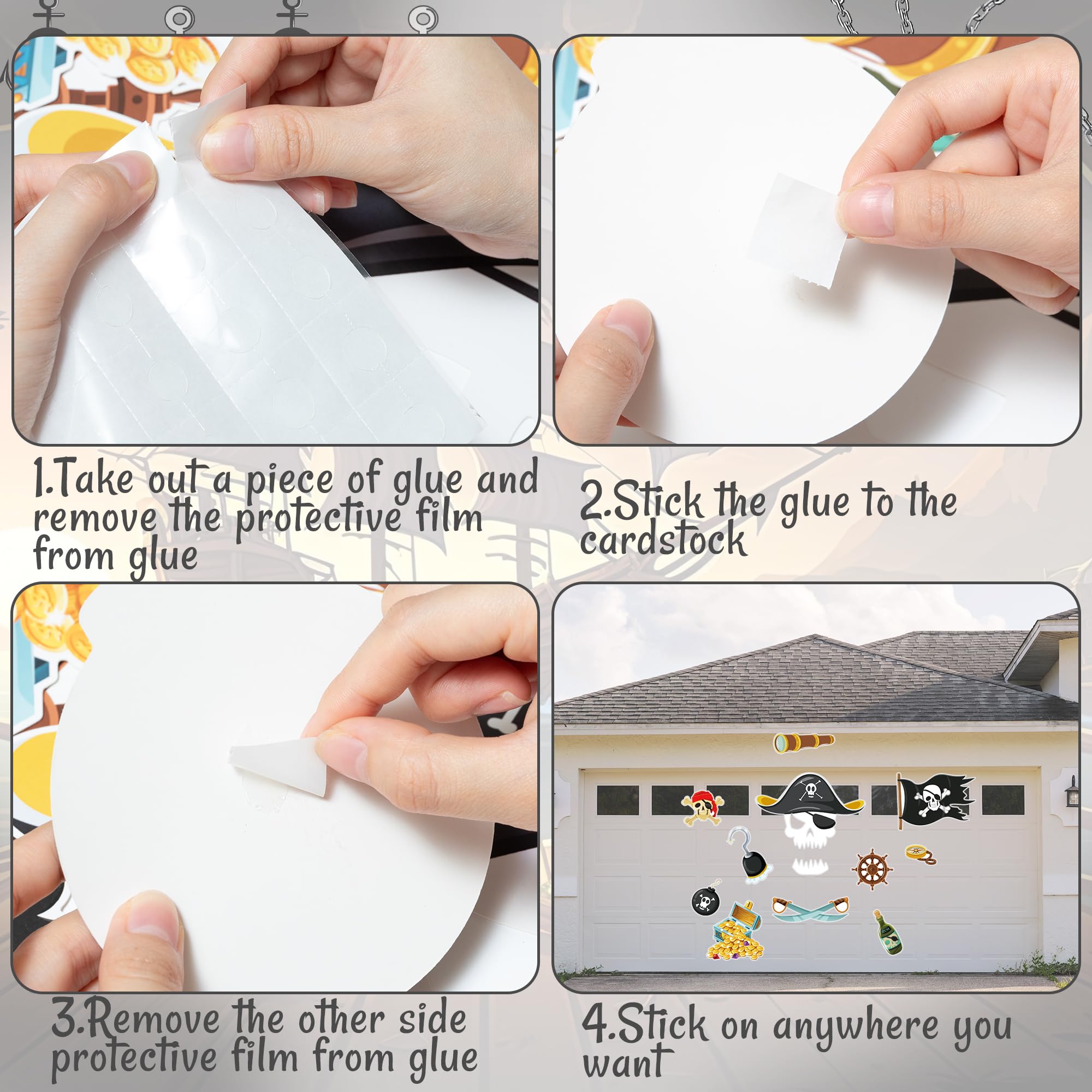 1.Take out a piece of glue and remove the protective film from glue

2.Stick the glue to the cardstock

3.Remove the other side protective film from glue

4.Stick on anywhere you want