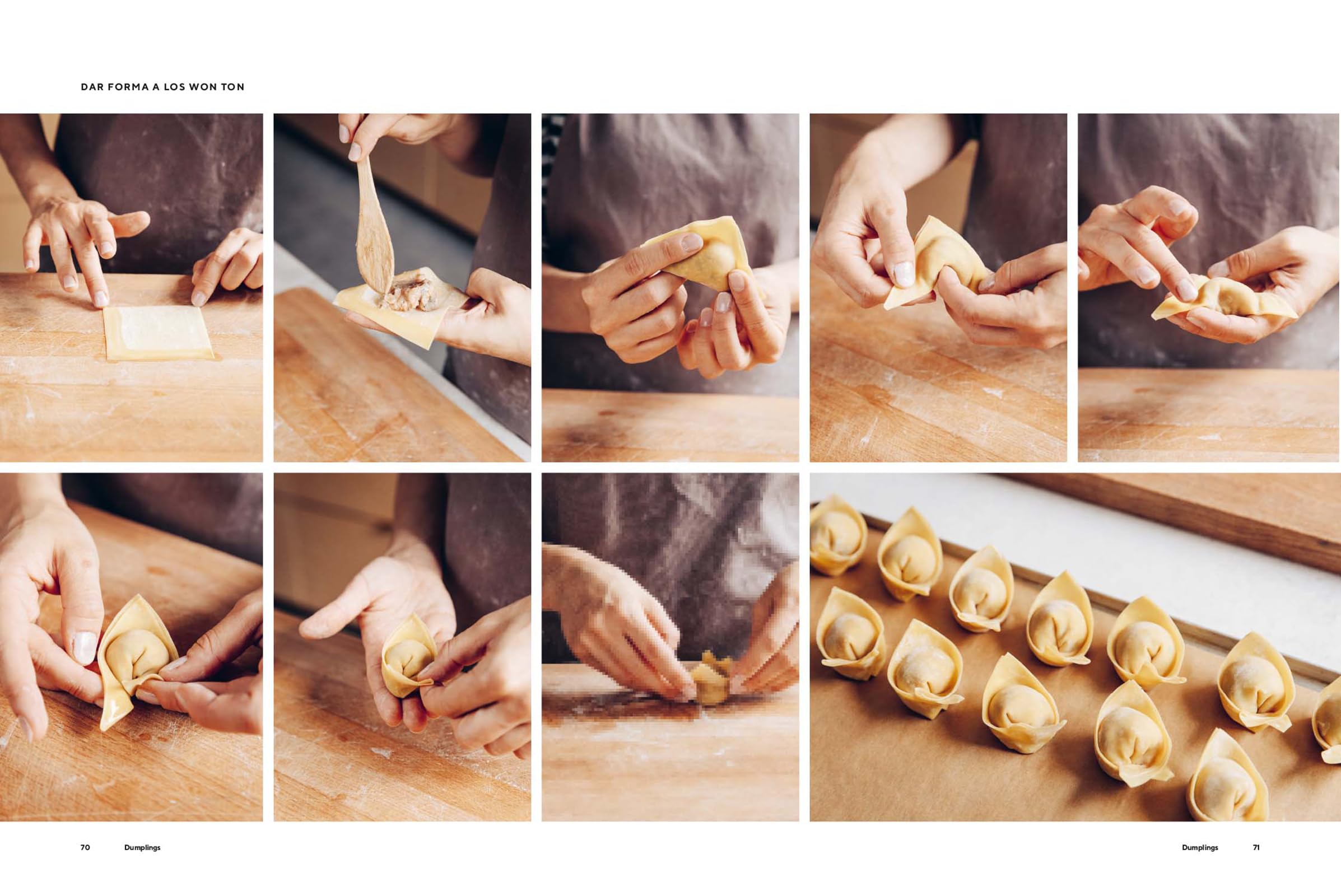 DAR FORMA A LOS WON TON

70 Dumplings

Dumplings 71