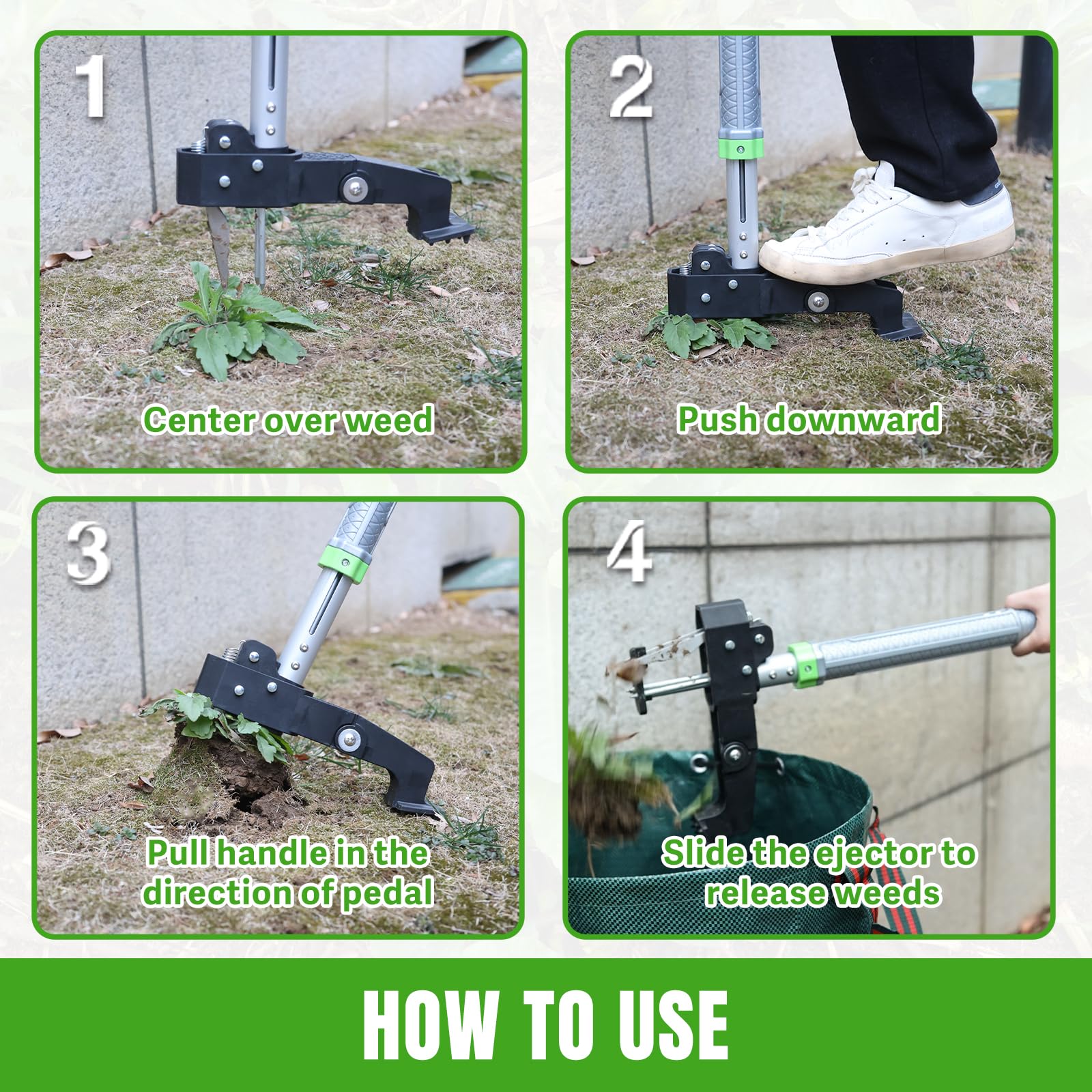 1
Center over weed

2
Push downward

3
Pull handle in the direction of pedal

4
Slide the ejector to release weeds

HOW TO USE