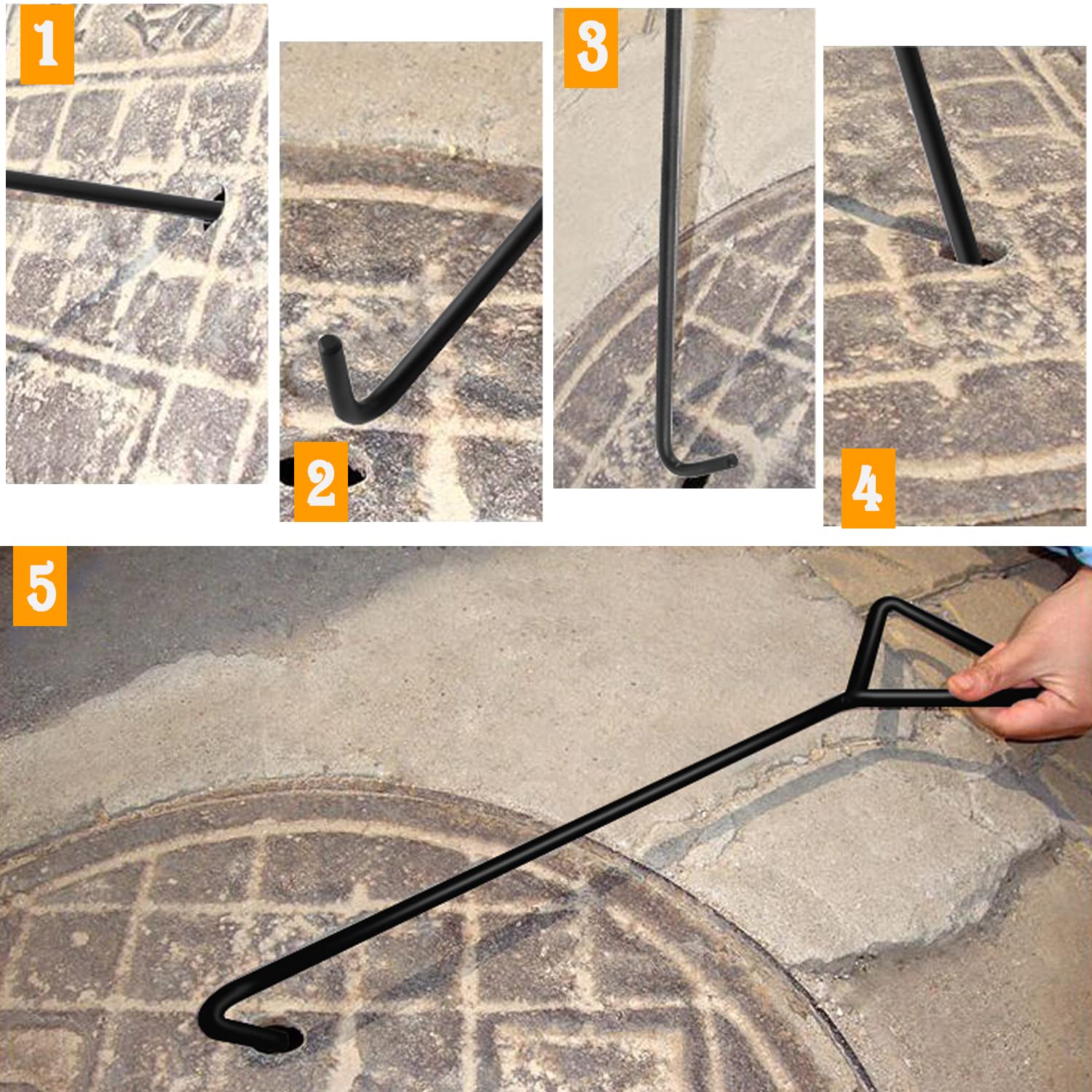 1

2

3

4

5