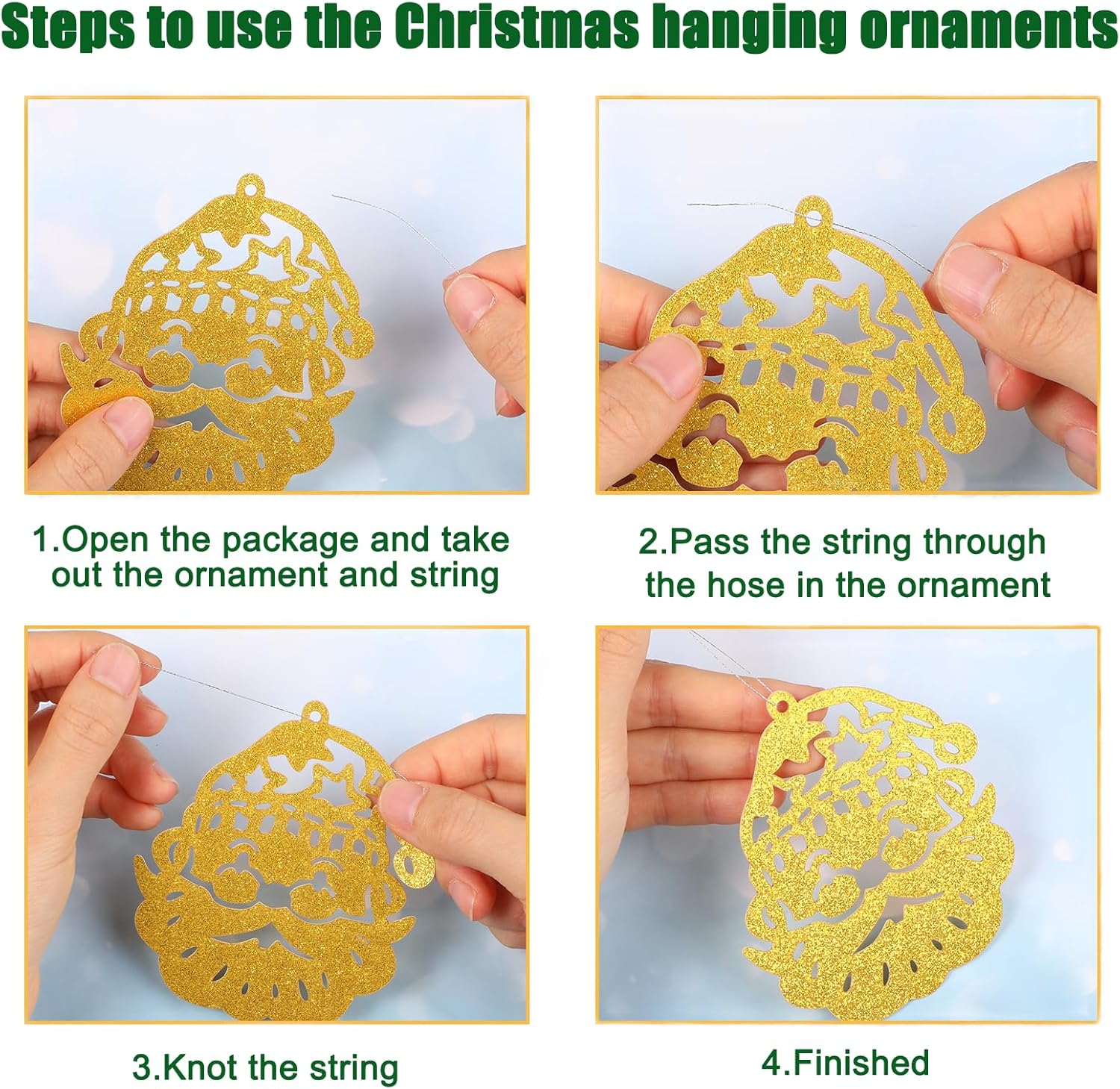 Steps to use the Christmas hanging ornaments

1.Open the package and take out the ornament and string

2.Pass the string through the hose in the ornament

3.Knot the string

4.Finished