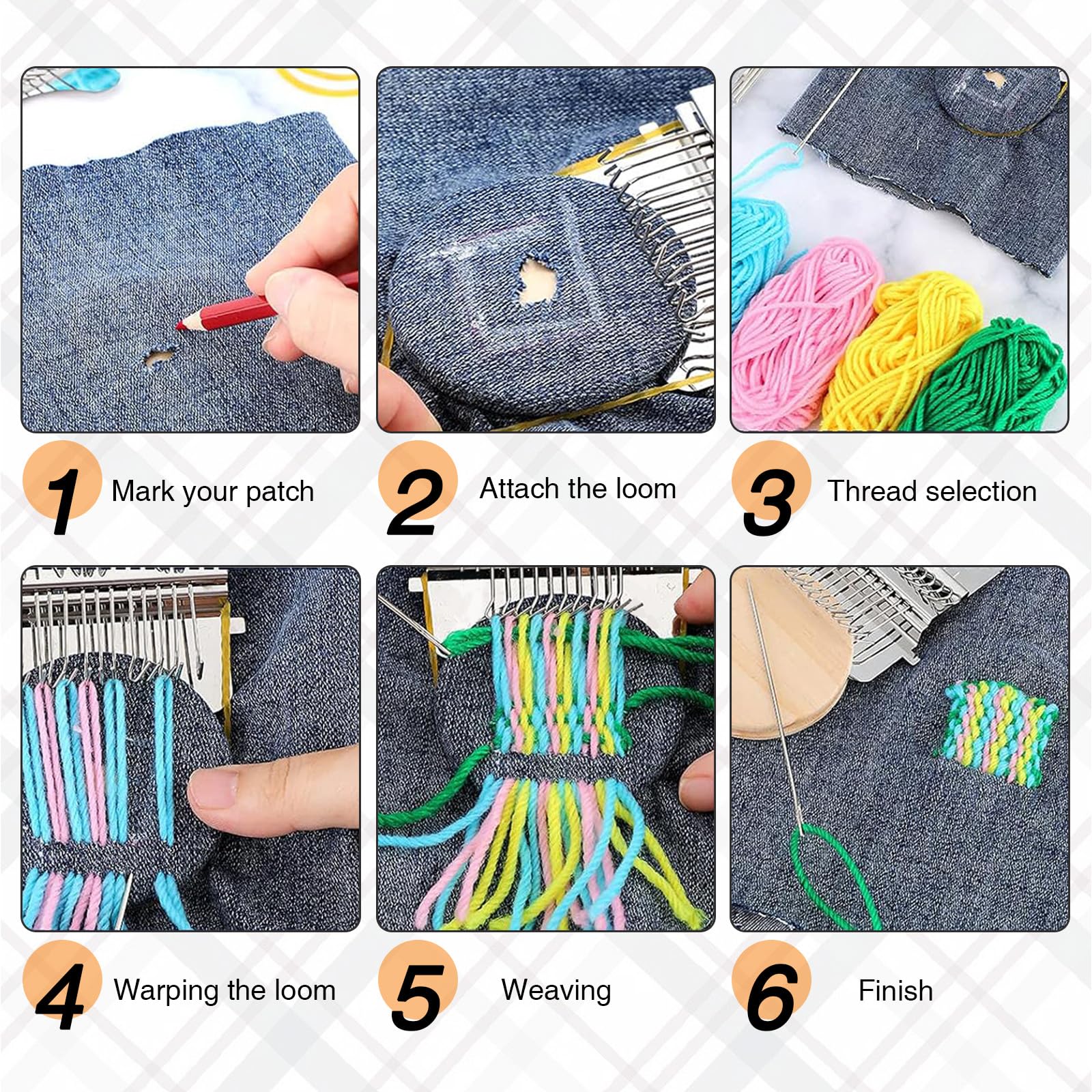 1 Mark your patch

2 Attach the loom

3 Thread selection

4 Warping the loom

5 Weaving

6 Finish