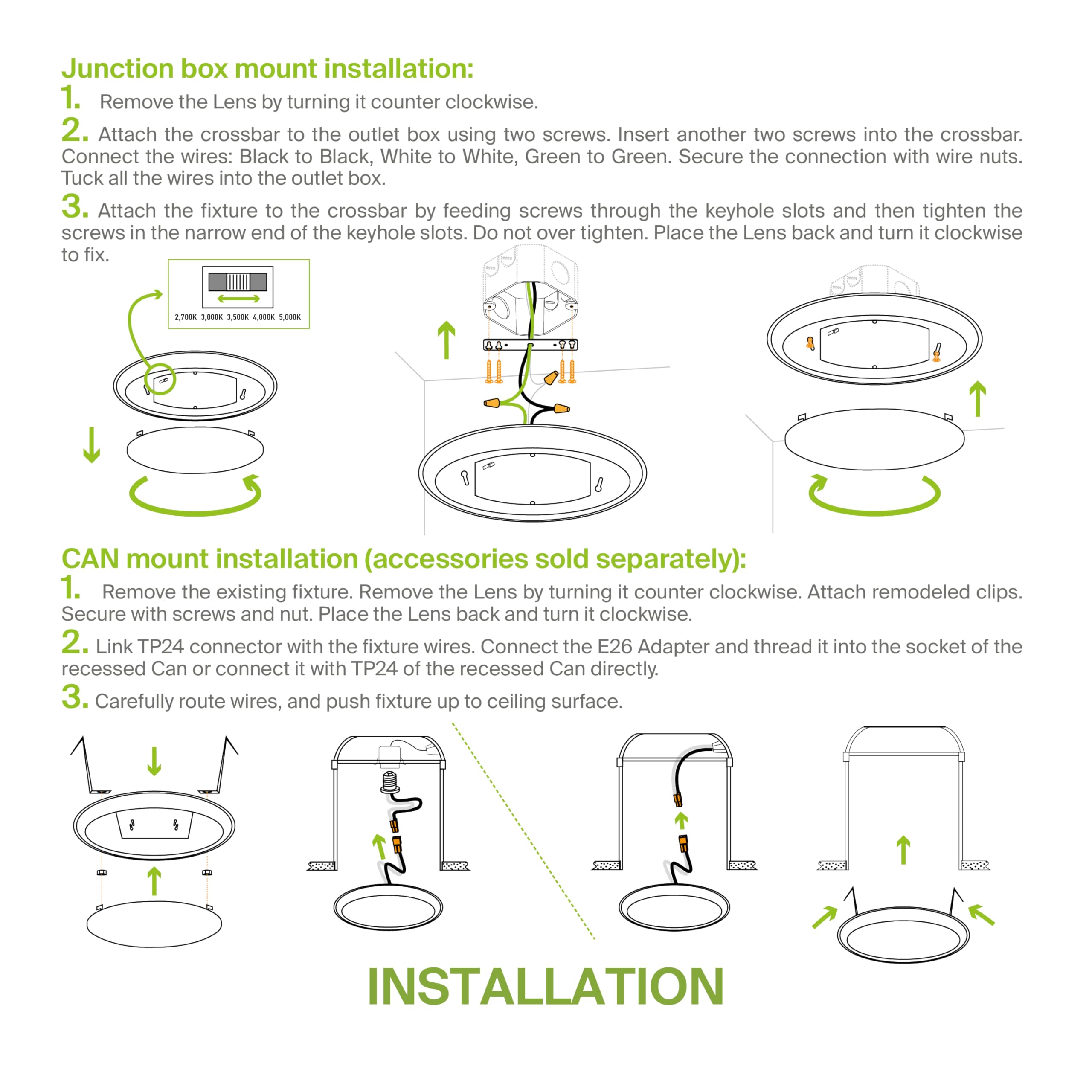 Junction box mount installation:

1. Remove the Lens by turning it counter clockwise.

2. Attach the crossbar to the outlet box using two screws. Insert another two screws into the crossbar. Connect the wires: Black to Black, White to White, Green to Green. Secure the connection with wire nuts. Tuck all the wires into the outlet box.

3. Attach the fixture to the crossbar by feeding screws through the keyhole slots and then tighten the screws in the narrow end of the keyhole slots. Do not over tighten. Place the Lens back and turn it clockwise to fix.

2,700K 3,000K 3,500K 4,000K 5,000K

CAN mount installation (accessories sold separately):

1. Remove the existing fixture. Remove the Lens by turning it counter clockwise. Attach remodeled clips. Secure with screws and nut. Place the Lens back and turn it clockwise.

2. Link TP24 connector with the fixture wires. Connect the E26 Adapter and thread it into the socket of the recessed Can or connect it with TP24 of the recessed Can directly.

3. Carefully route wires, and push fixture up to ceiling surface.

INSTALLATION