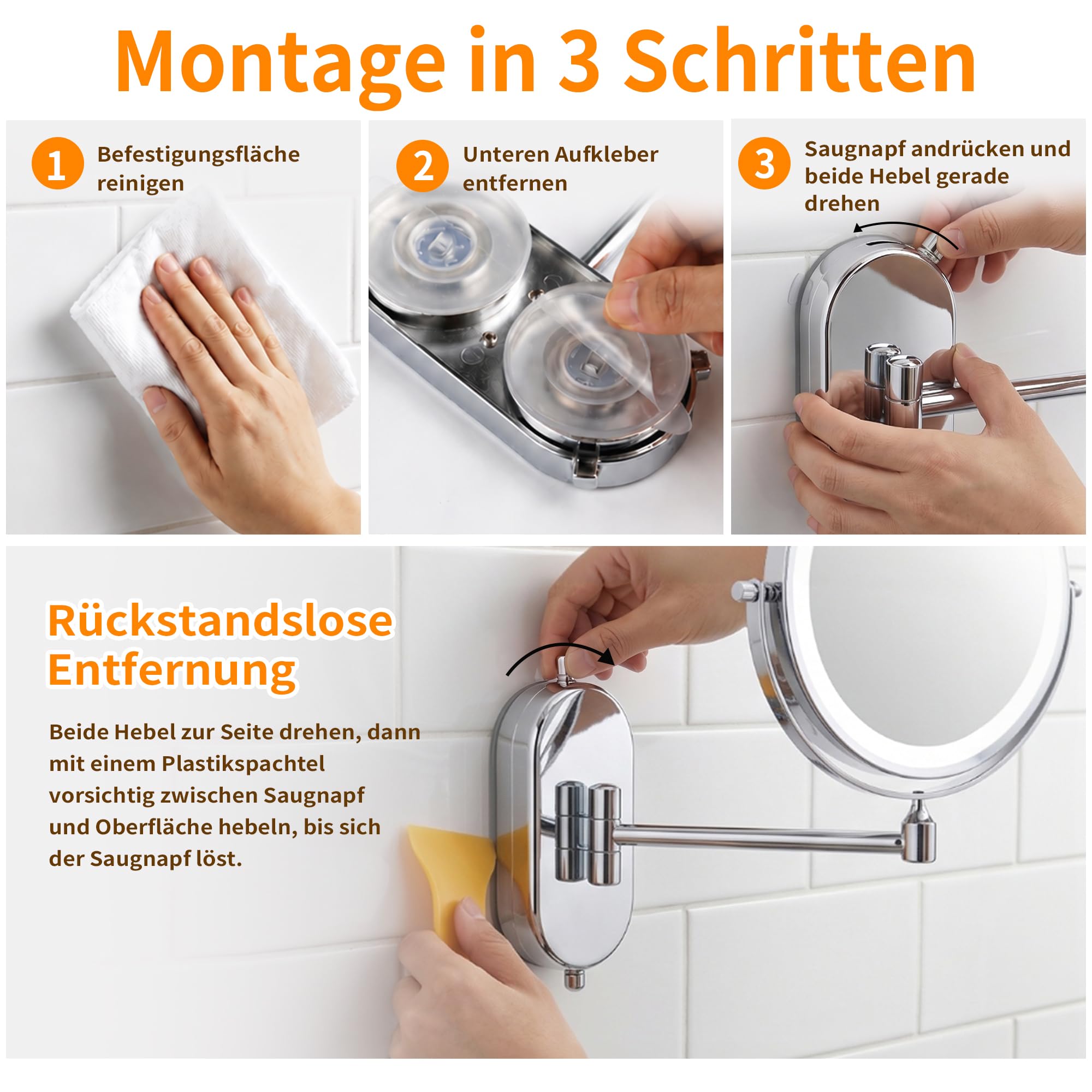 Montage in 3 Schritten

1 Befestigungsfläche reinigen

2 Unteren Aufkleber entfernen

3 Saugnapf andrücken und beide Hebel gerade drehen

Rückstandslose Entfernung

Beide Hebel zur Seite drehen, dann mit einem Plastikspachtel vorsichtig zwischen Saugnapf und Oberfläche hebeln, bis sich der Saugnapf löst.