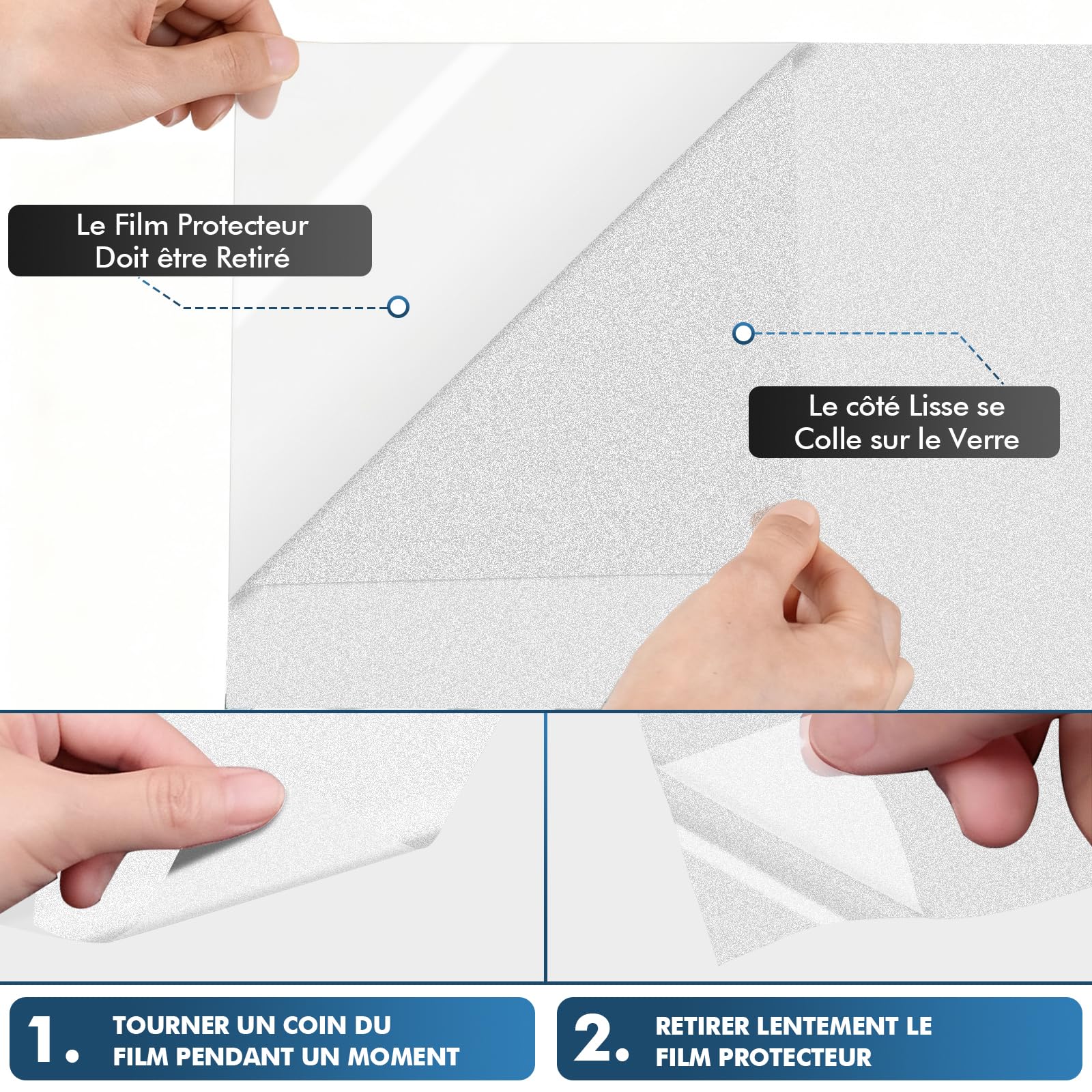 Le Film Protecteur
Doit être Retiré

Le côté Lisse se
Colle sur le Verre

1. TOURNER UN COIN DU FILM PENDANT UN MOMENT

2. RETIRER LENTEMENT LE FILM PROTECTEUR