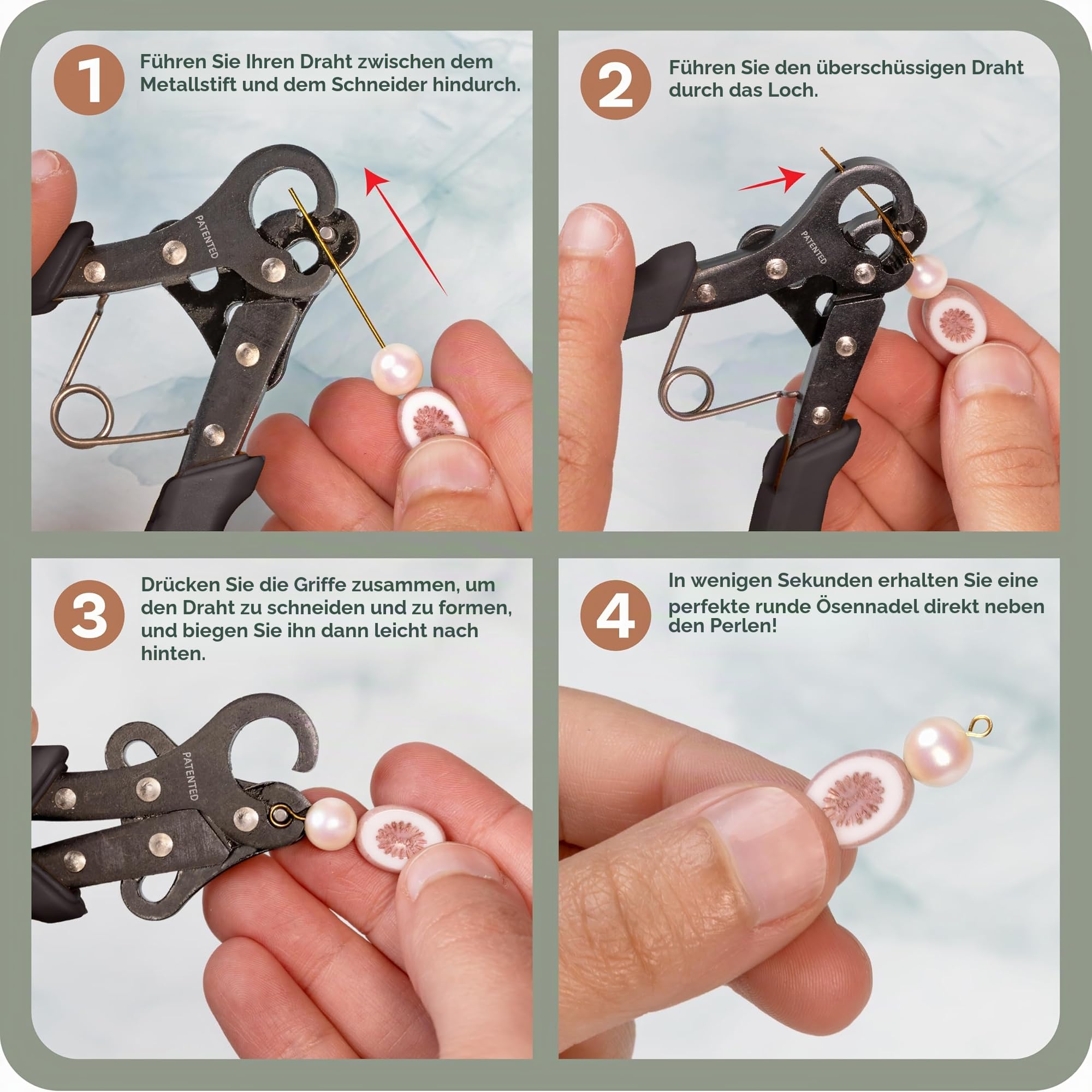 1 Führen Sie Ihren Draht zwischen dem Metallstift und dem Schneider hindurch.

PATENTED

2 Führen Sie den überschüssigen Draht durch das Loch.

PATENTED

3 Drücken Sie die Griffe zusammen, um den Draht zu schneiden und zu formen, und biegen Sie ihn dann leicht nach hinten.

PATENTED

4 In wenigen Sekunden erhalten Sie eine perfekte runde Ösennadel direkt neben den Perlen!