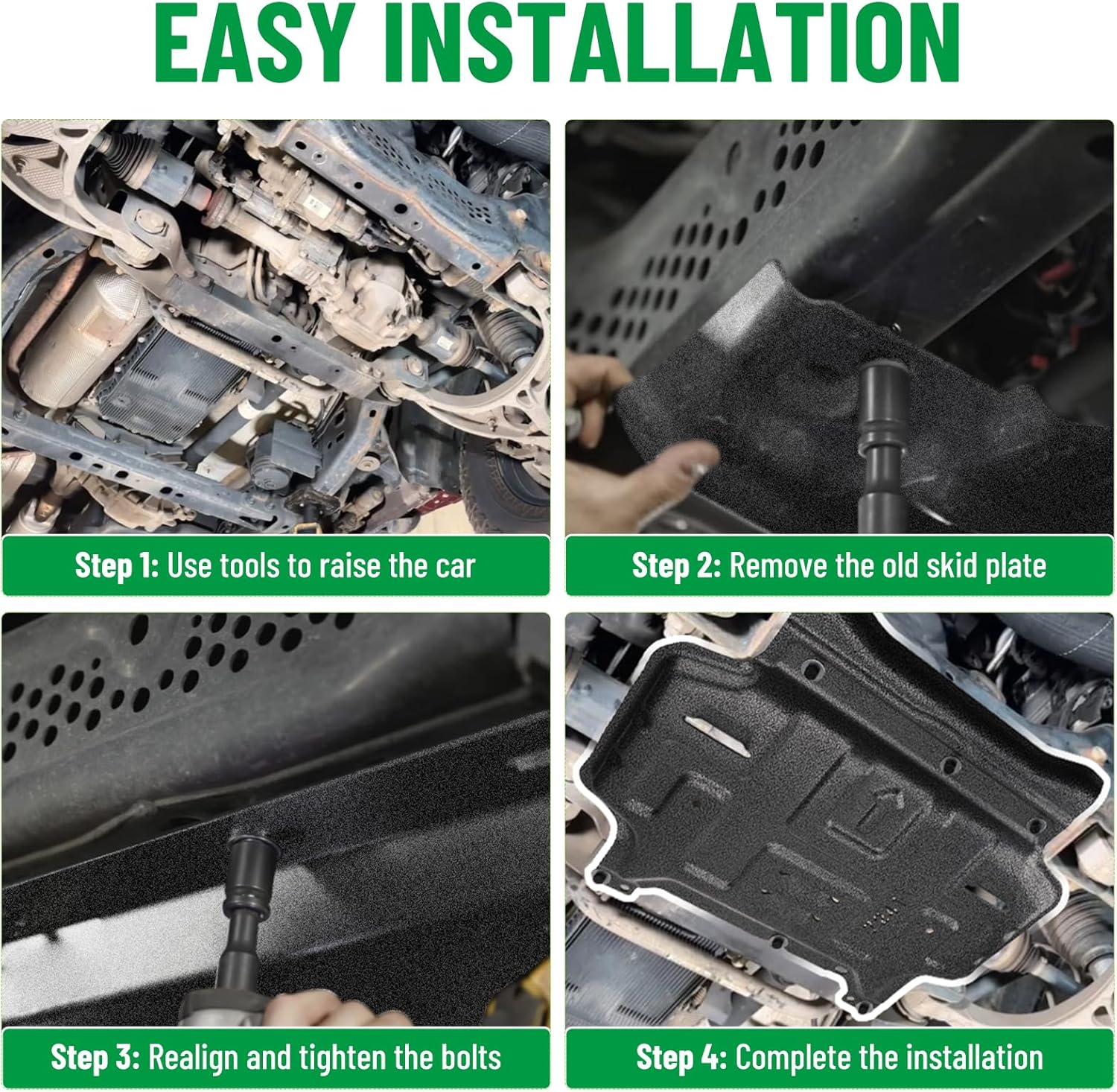 EASY INSTALLATION

Step 1: Use tools to raise the car

Step 2: Remove the old skid plate

Step 3: Realign and tighten the bolts

Step 4: Complete the installation