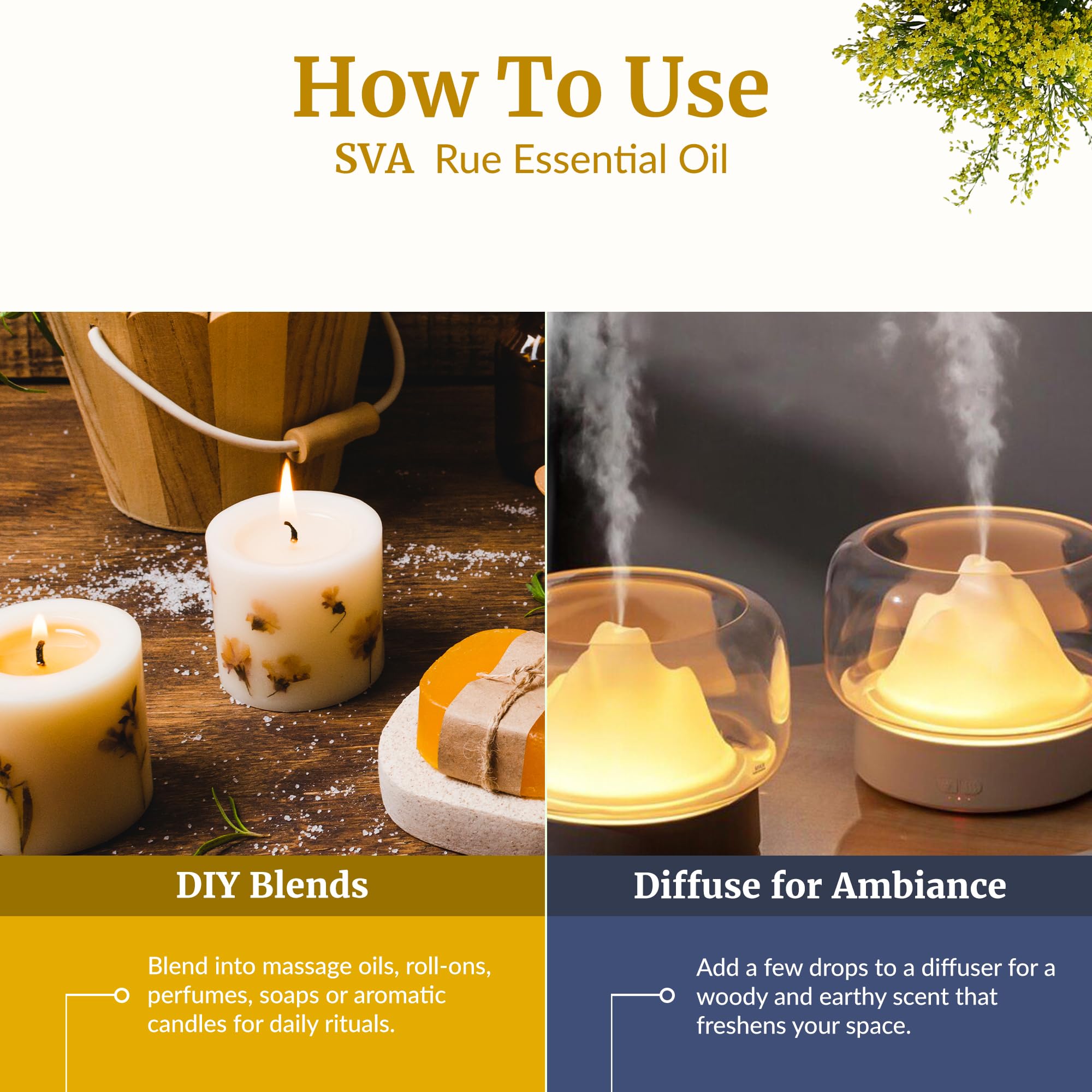 How To Use
SVA Rue Essential Oil

DIY Blends

Blend into massage oils, roll-ons, perfumes, soaps or aromatic candles for daily rituals.

Diffuse for Ambiance

Add a few drops to a diffuser for a woody and earthy scent that freshens your space.