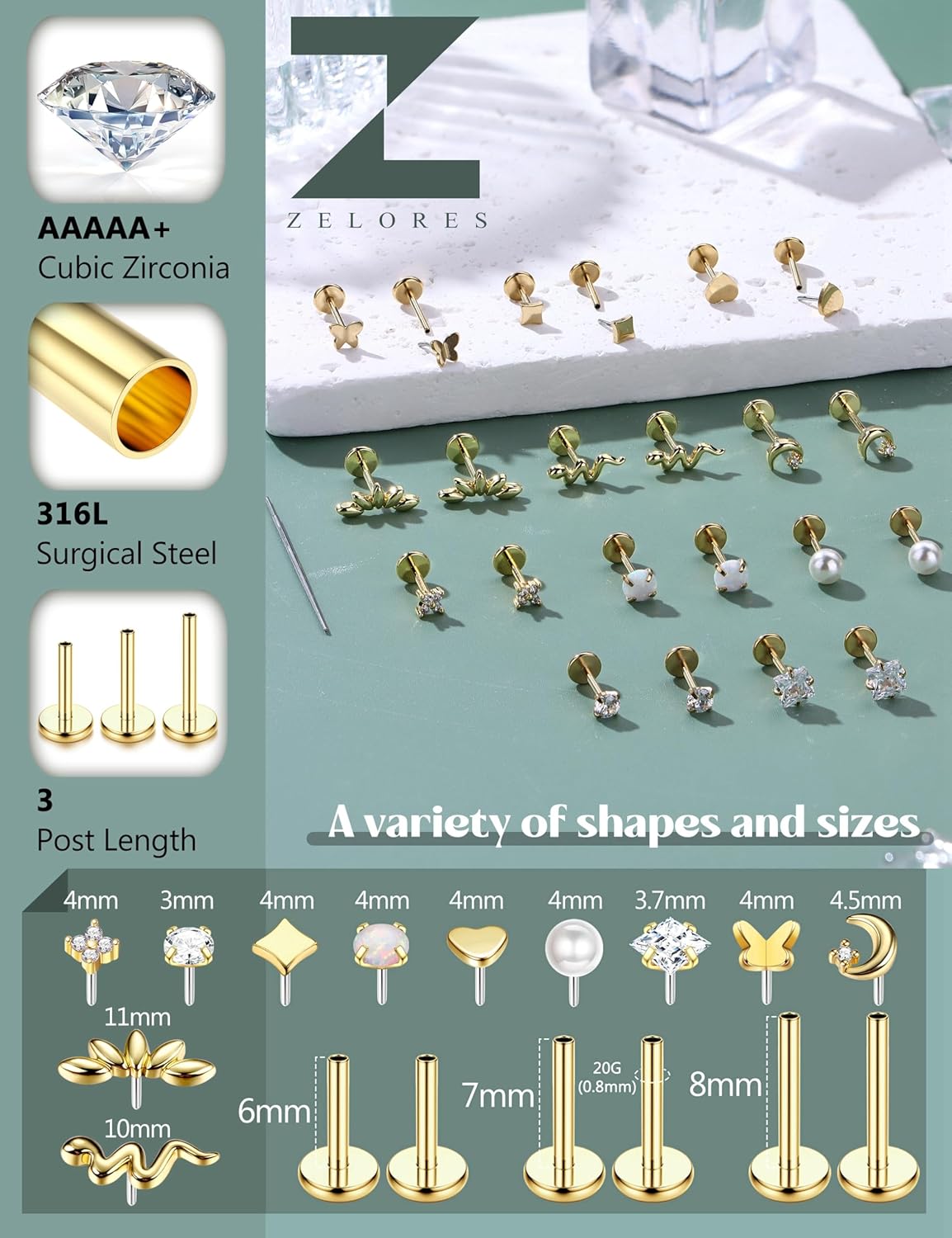 AAAAA+
Cubic Zirconia

316L
Surgical Steel

3
Post Length

Z
ZELORES

A variety of shapes and sizes

4mm 3mm 4mm 4mm 4mm 4mm 3.7mm 4mm 4.5mm

11mm

10mm

6mm

7mm

20G (0.8mm)

8mm