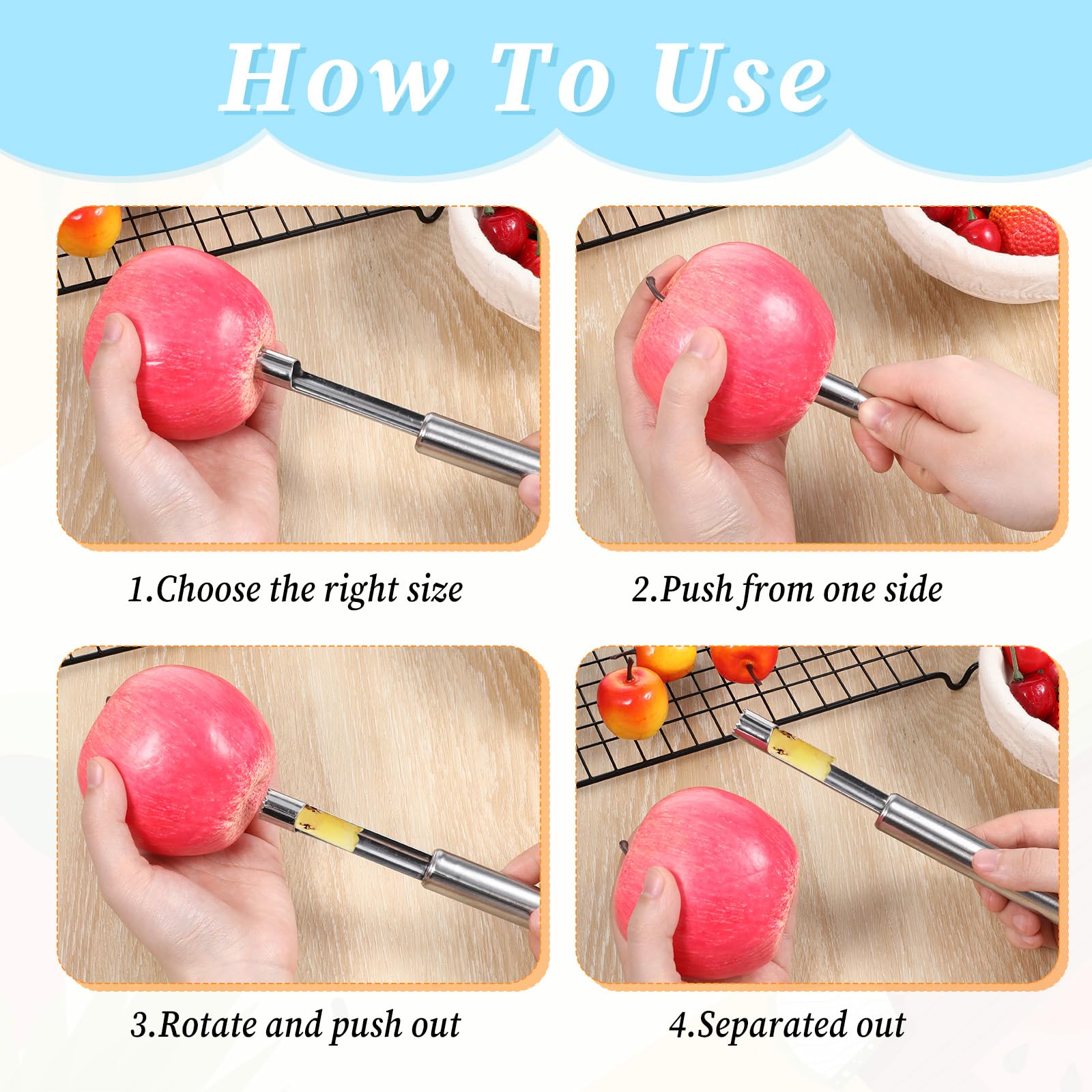 How To Use

1.Choose the right size

2.Push from one side

3.Rotate and push out

4.Separated out