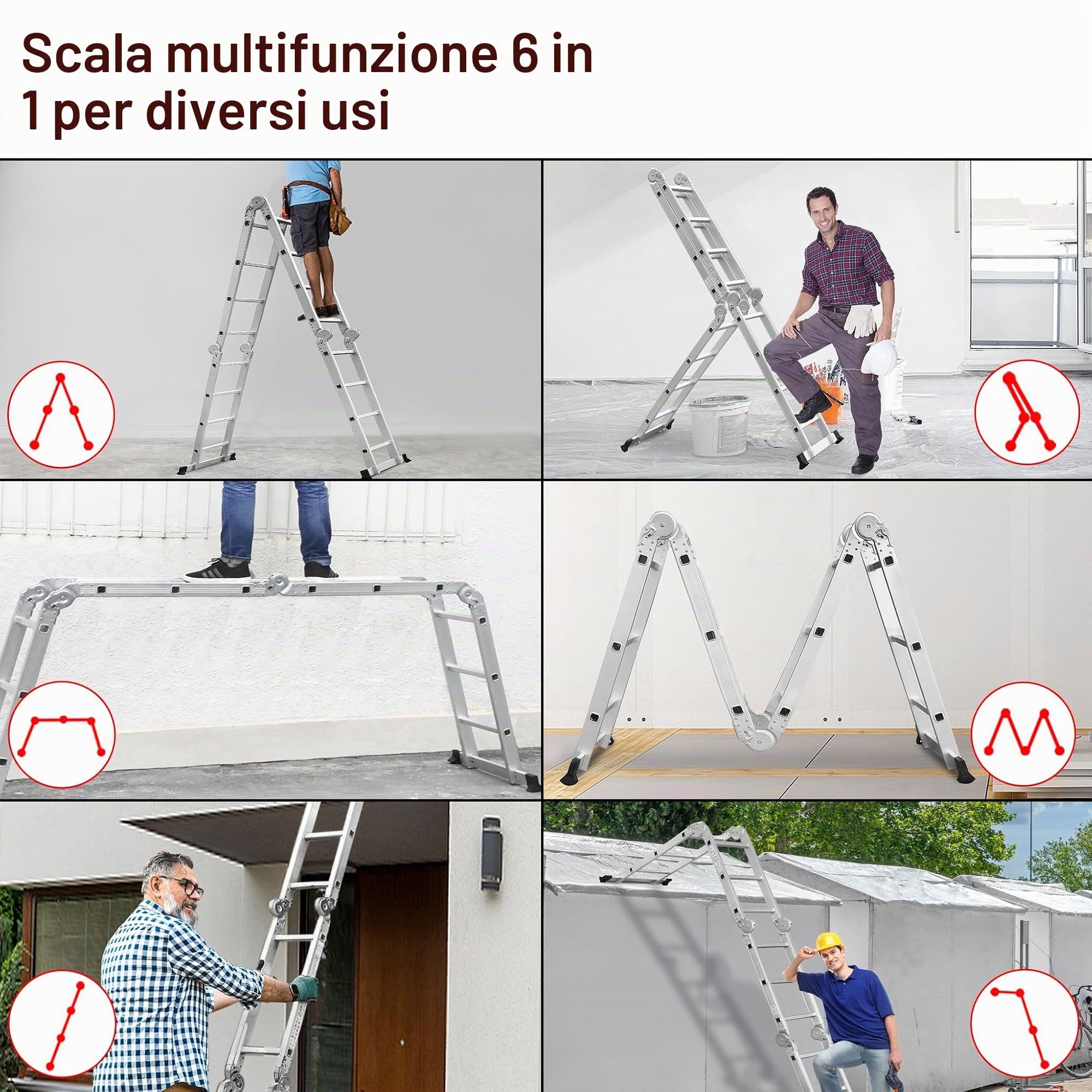 Scala multifunzione 6 in 1 per diversi usi