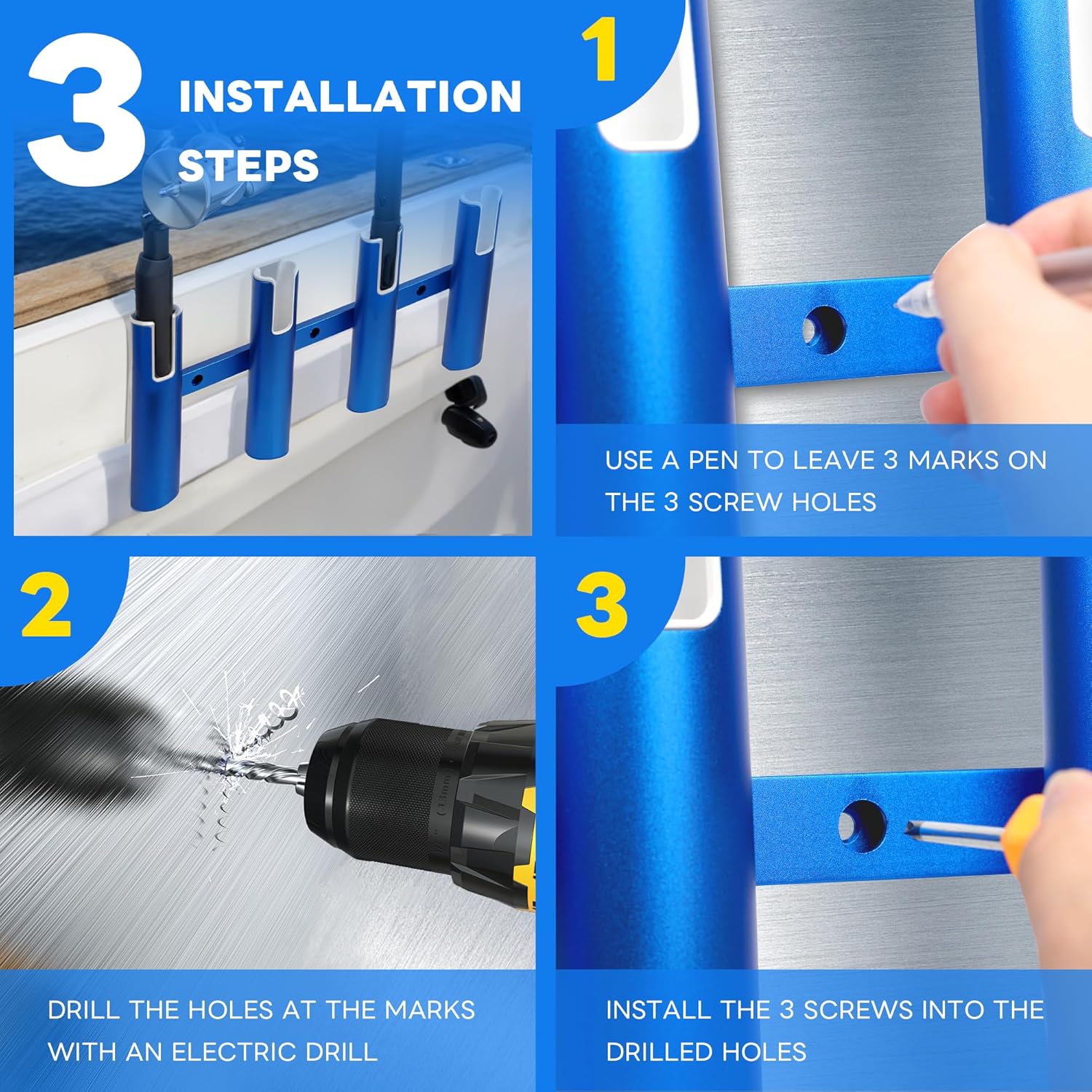 3 INSTALLATION STEPS

1

USE A PEN TO LEAVE 3 MARKS ON THE 3 SCREW HOLES

2

DRILL THE HOLES AT THE MARKS WITH AN ELECTRIC DRILL

3

INSTALL THE 3 SCREWS INTO THE DRILLED HOLES