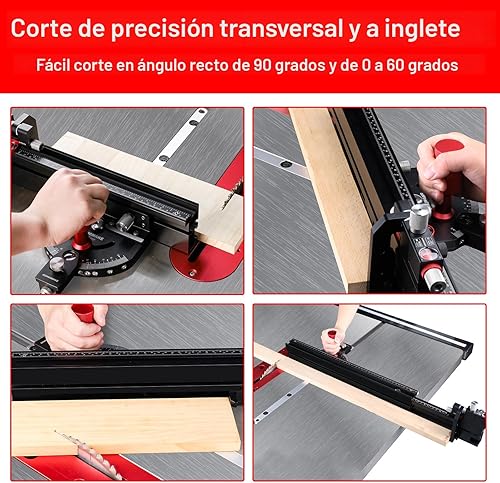 Corte de precisión transversal y a inglete

Fácil corte en ángulo recto de 90 grados y de 0 a 60 grados