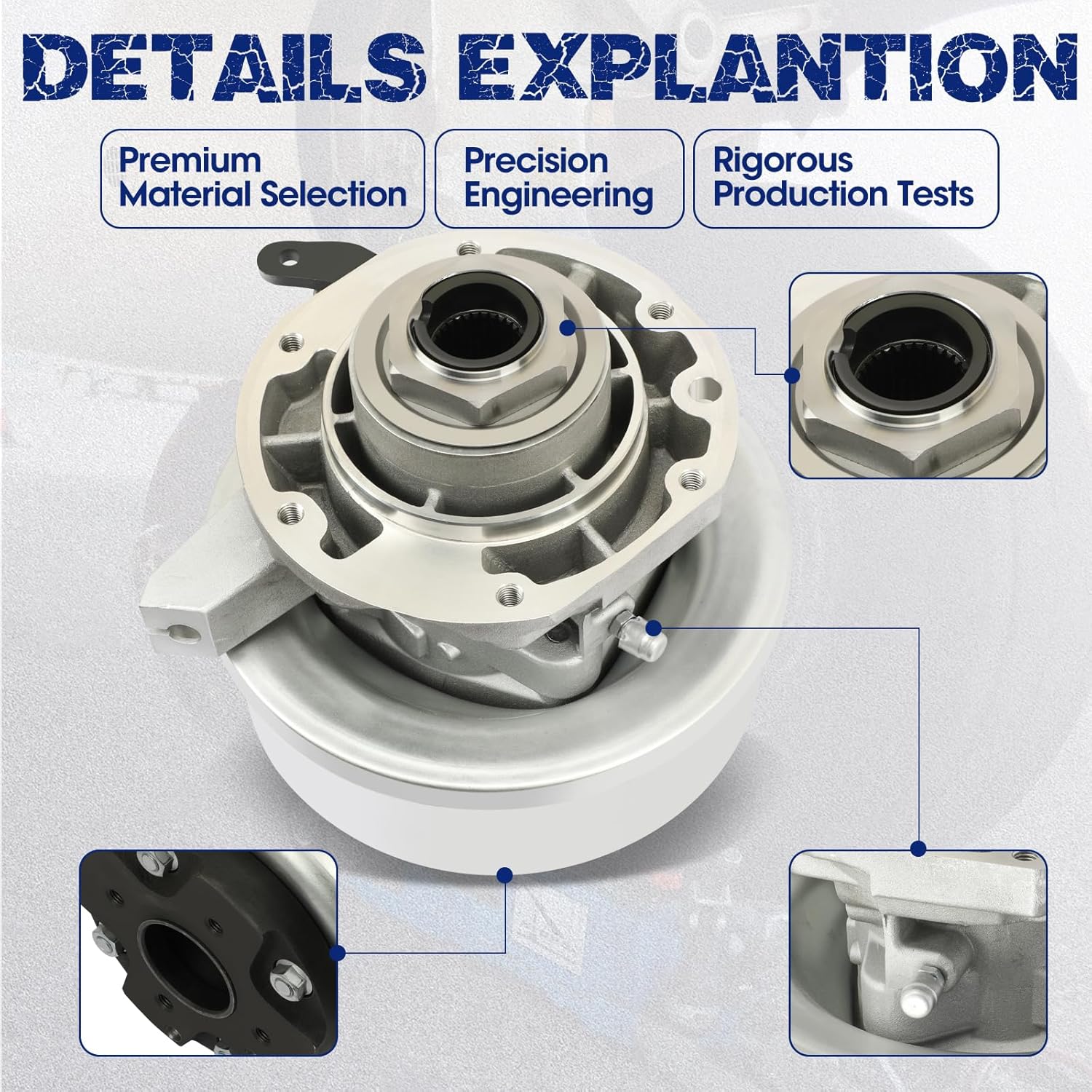 DETAILS EXPLANTION

Premium Material Selection

Precision Engineering

Rigorous Production Tests