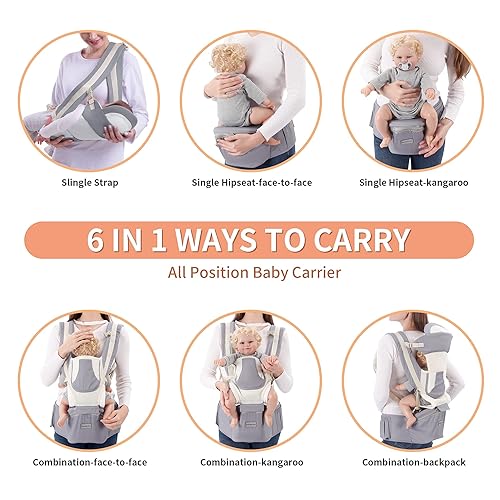 Slingle Strap

Single Hipseat-face-to-face

Single Hipseat-kangaroo

6 IN 1 WAYS TO CARRY

All Position Baby Carrier

Combination-face-to-face

Combination-kangaroo

Combination-backpack