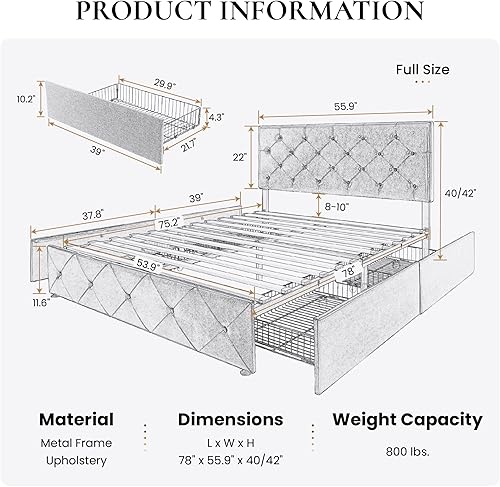 PRODUCT INFORMATION

Full Size

10.2"
29.9"
4.3"
21.7"
39"

55.9"
22"
40/42"
8-10"
39"
37.8"
75.2"
53.9"
78"
11.6"

Material
Metal Frame
Upholstery

Dimensions
L x W x H
78" x 55.9" x 40/42"

Weight Capacity
800 lbs.