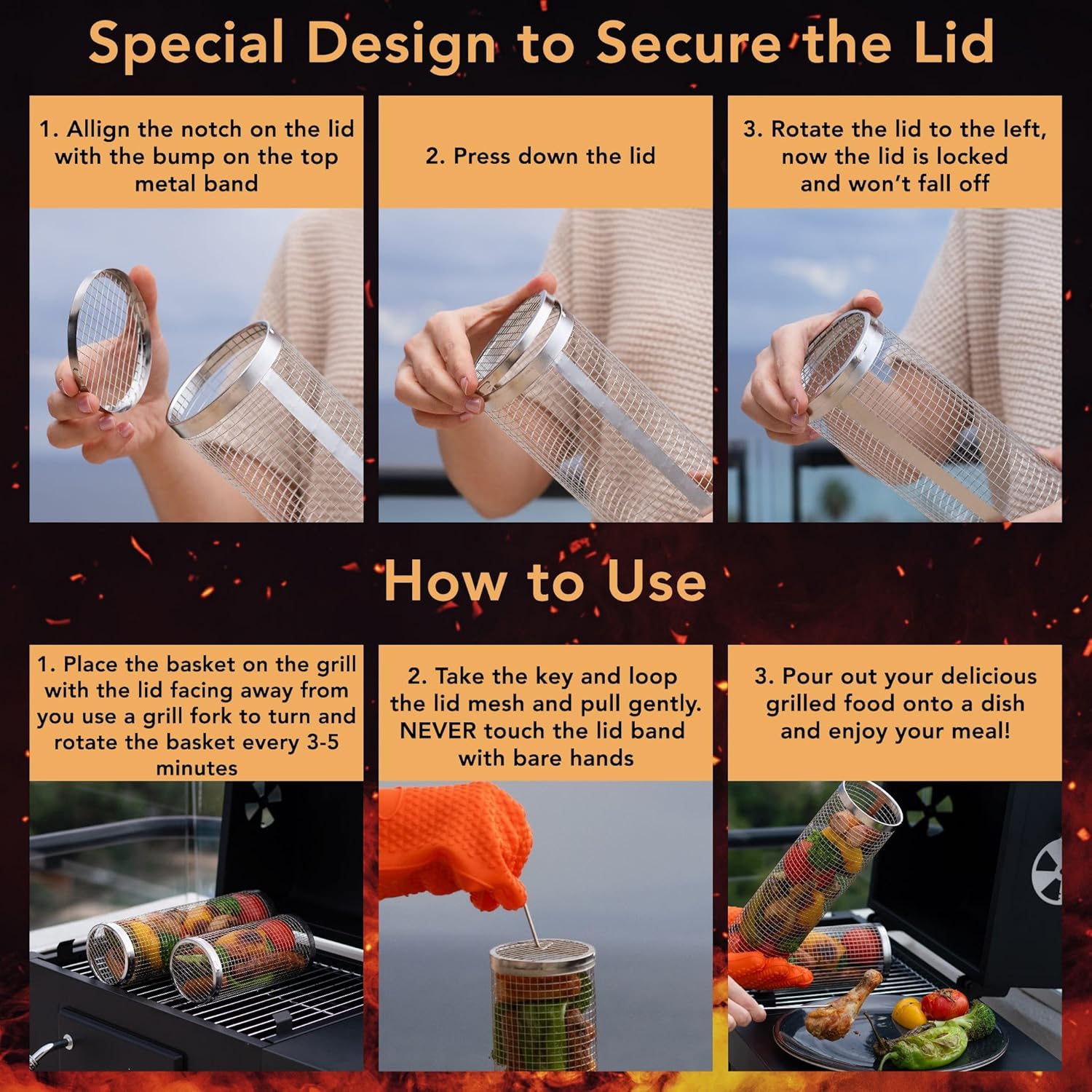 Special Design to Secure the Lid

1. Allign the notch on the lid with the bump on the top metal band

2. Press down the lid

3. Rotate the lid to the left, now the lid is locked and won't fall off

How to Use

1. Place the basket on the grill with the lid facing away from you use a grill fork to turn and rotate the basket every 3-5 minutes

2. Take the key and loop the lid mesh and pull gently. NEVER touch the lid band with bare hands

3. Pour out your delicious grilled food onto a dish and enjoy your meal!