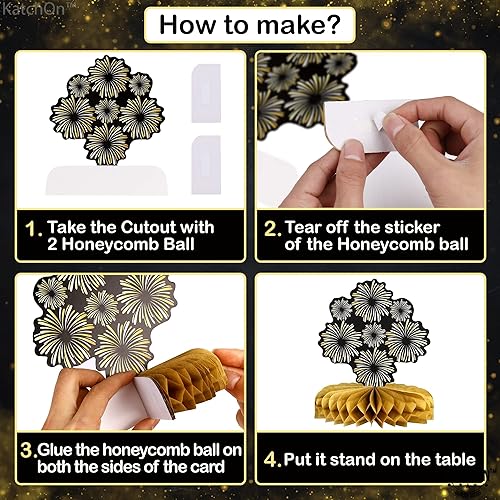 KatchOn™

How to make?

1. Take the Cutout with 2 Honeycomb Ball

2. Tear off the sticker of the Honeycomb ball

3. Glue the honeycomb ball on both the sides of the card

4. Put it stand on the table