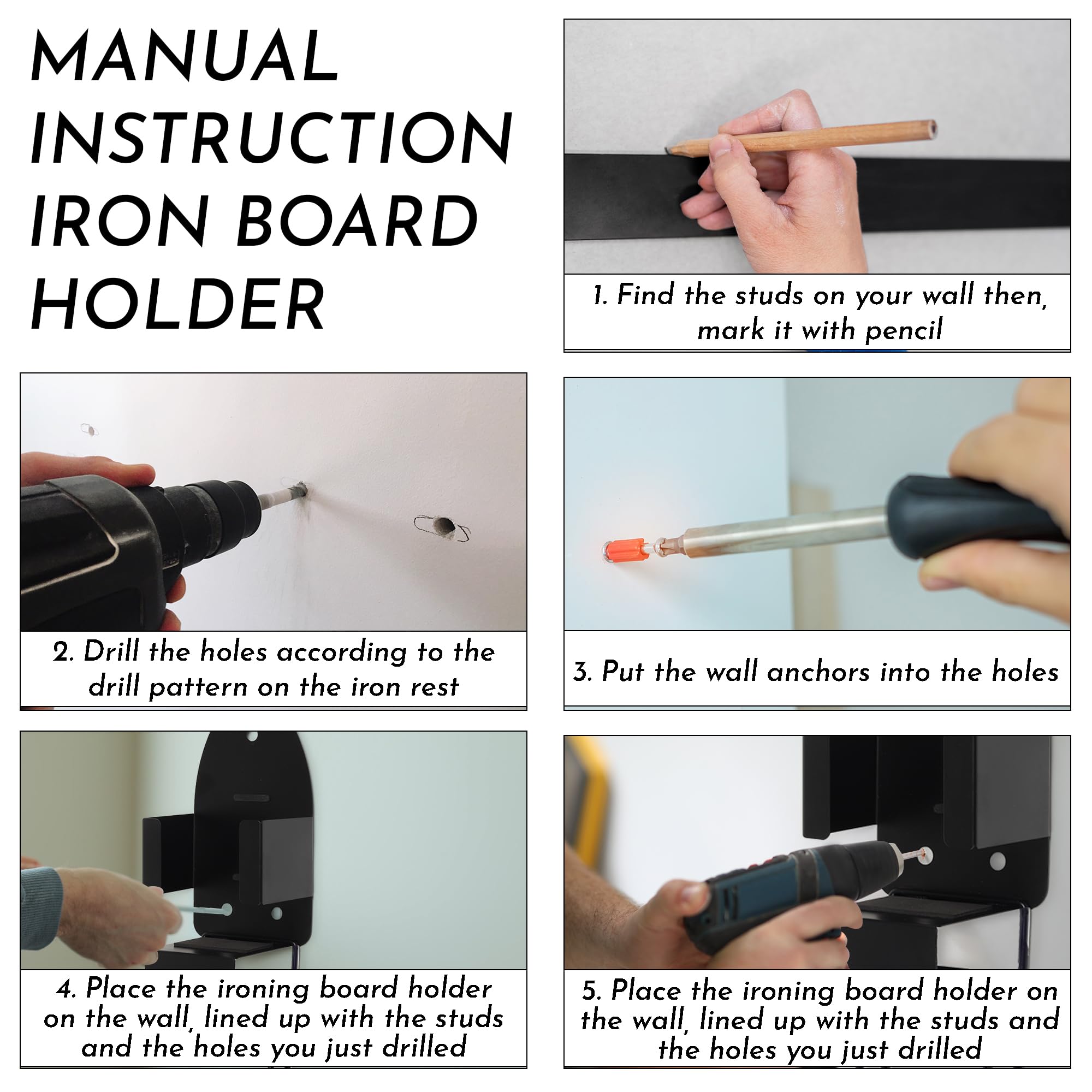 MANUAL INSTRUCTION IRON BOARD HOLDER

1. Find the studs on your wall then, mark it with pencil

2. Drill the holes according to the drill pattern on the iron rest

3. Put the wall anchors into the holes

4. Place the ironing board holder on the wall, lined up with the studs and the holes you just drilled

5. Place the ironing board holder on the wall, lined up with the studs and the holes you just drilled