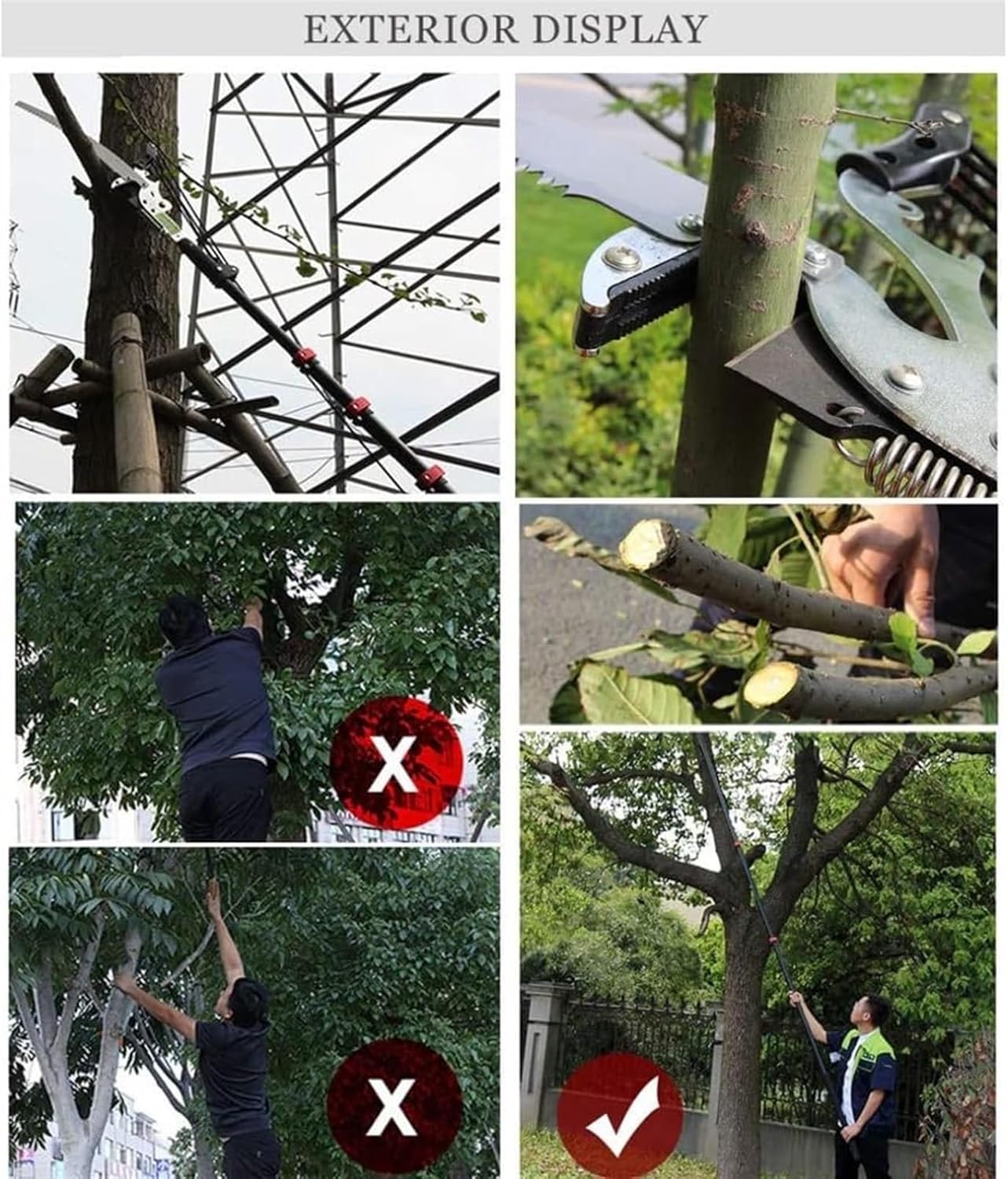 EXTERIOR DISPLAY

X

X